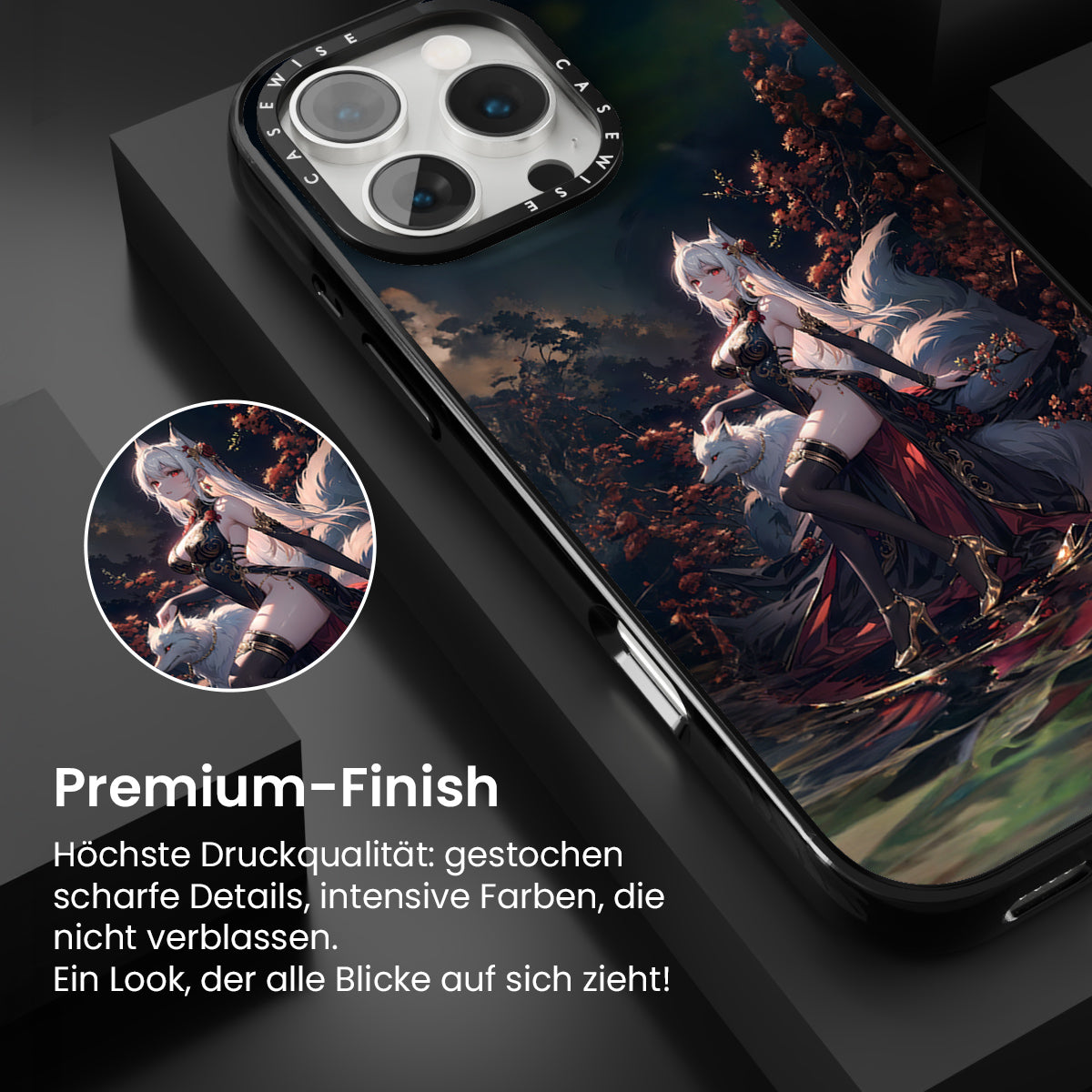 CASEWISE CASEWISE

Premium-Finish

Höchste Druckqualität: gestochen scharfe Details, intensive Farben, die nicht verblassen.
Ein Look, der alle Blicke auf sich zieht!