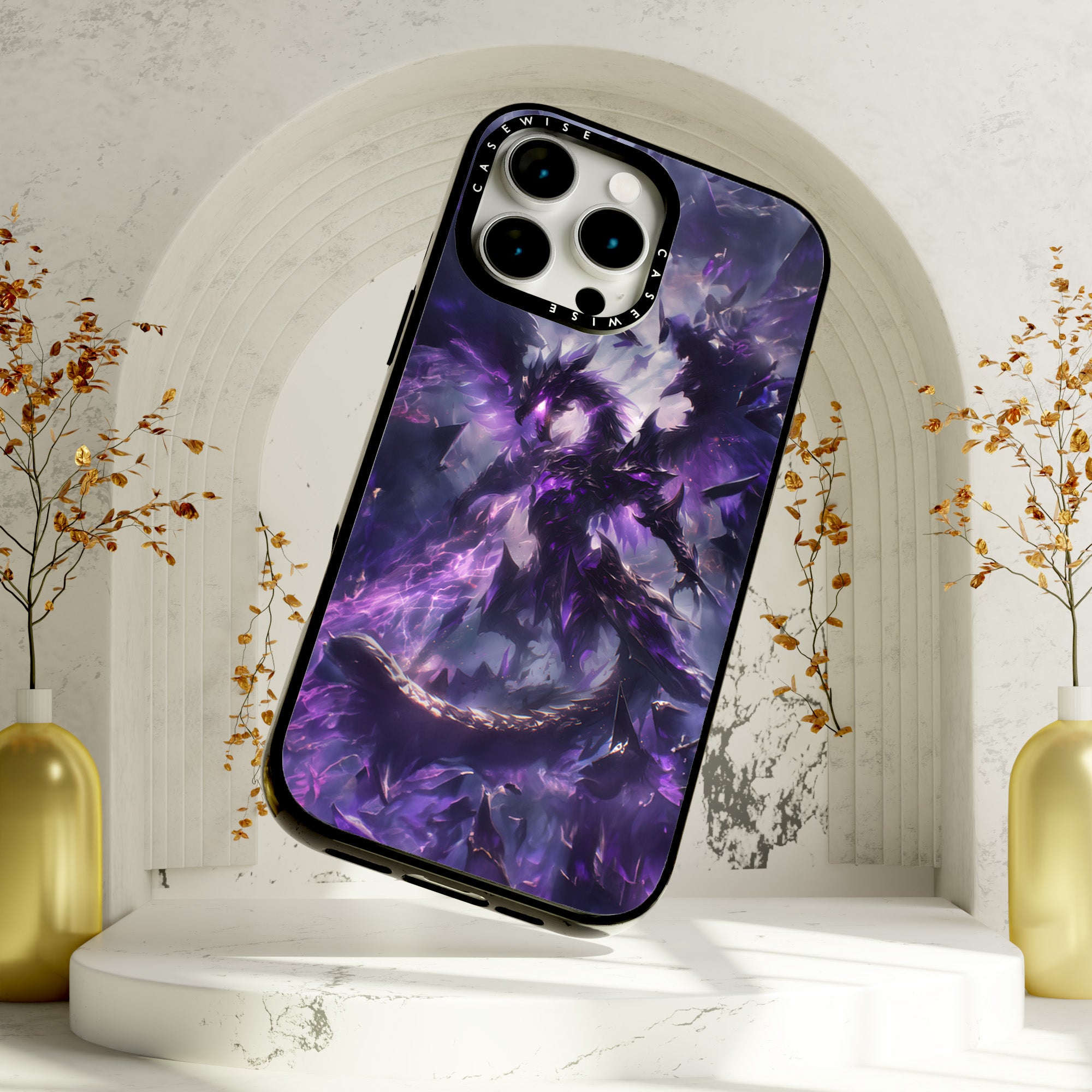 CASEWISE
CASEWISE