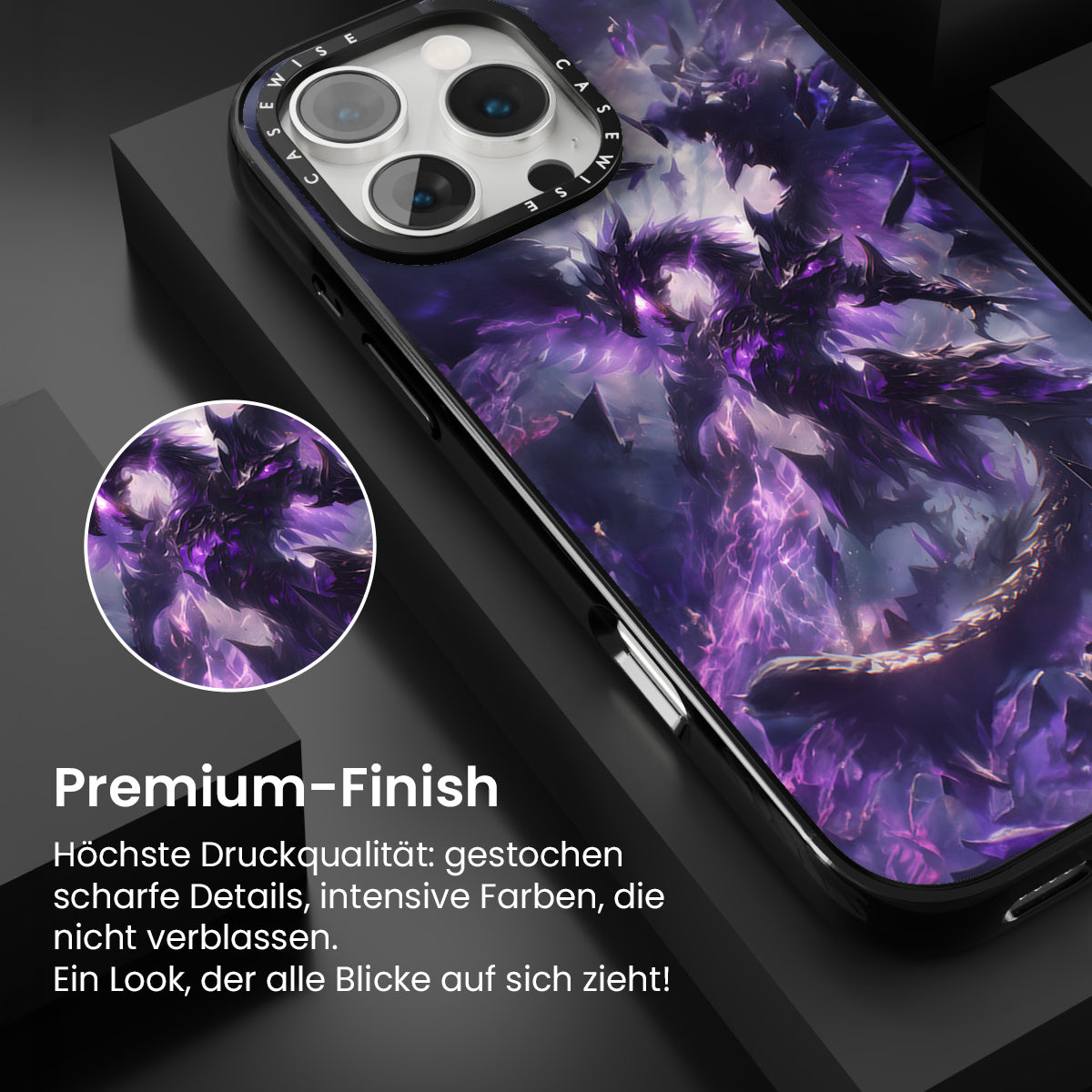 CASEWISE CASEWISE

Premium-Finish

Höchste Druckqualität: gestochen scharfe Details, intensive Farben, die nicht verblassen.
Ein Look, der alle Blicke auf sich zieht!