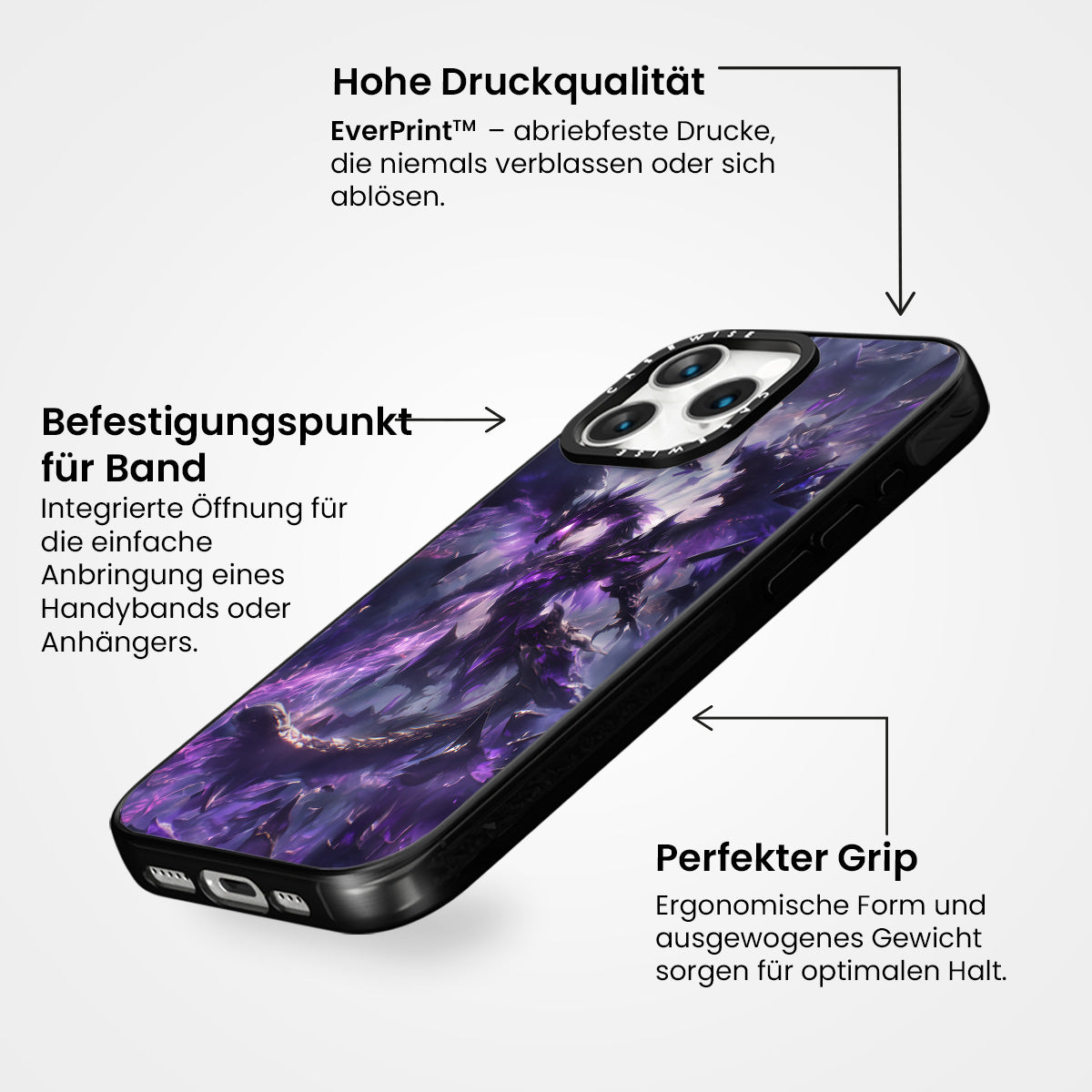 Hohe Druckqualität

EverPrint™ – abriebfeste Drucke, die niemals verblassen oder sich ablösen.

Befestigungspunkt für Band

Integrierte Öffnung für die einfache Anbringung eines Handybands oder Anhängers.

CASEWISE

CASEWISE

Perfekter Grip

Ergonomische Form und ausgewogenes Gewicht sorgen für optimalen Halt.