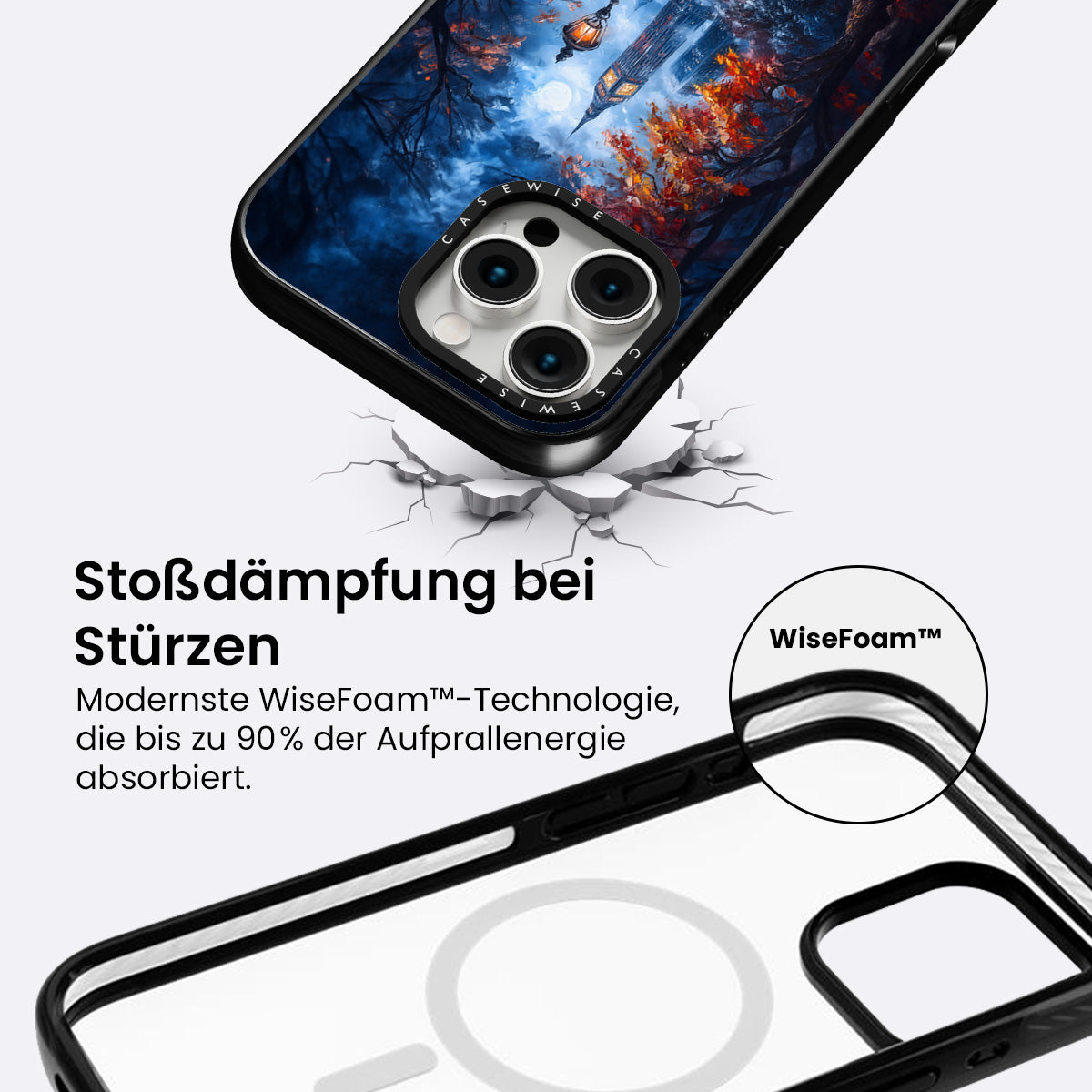 CASEWISE

CASEWISE

Stoßdämpfung bei Stürzen

Modernste WiseFoam™-Technologie, die bis zu 90% der Aufprallenergie absorbiert.

WiseFoam™