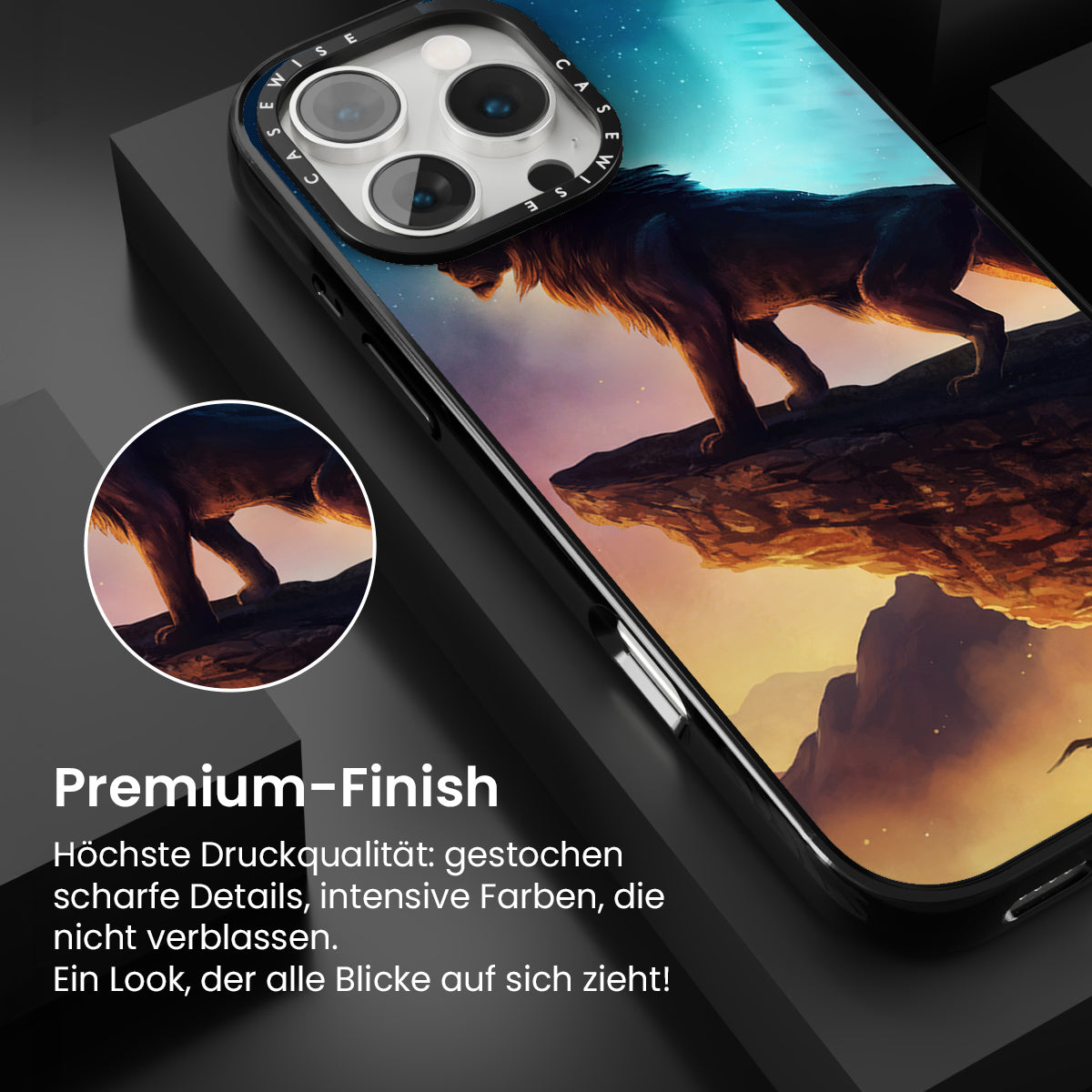 CASEWISE CASEWISE

Premium-Finish

Höchste Druckqualität: gestochen scharfe Details, intensive Farben, die nicht verblassen.
Ein Look, der alle Blicke auf sich zieht!