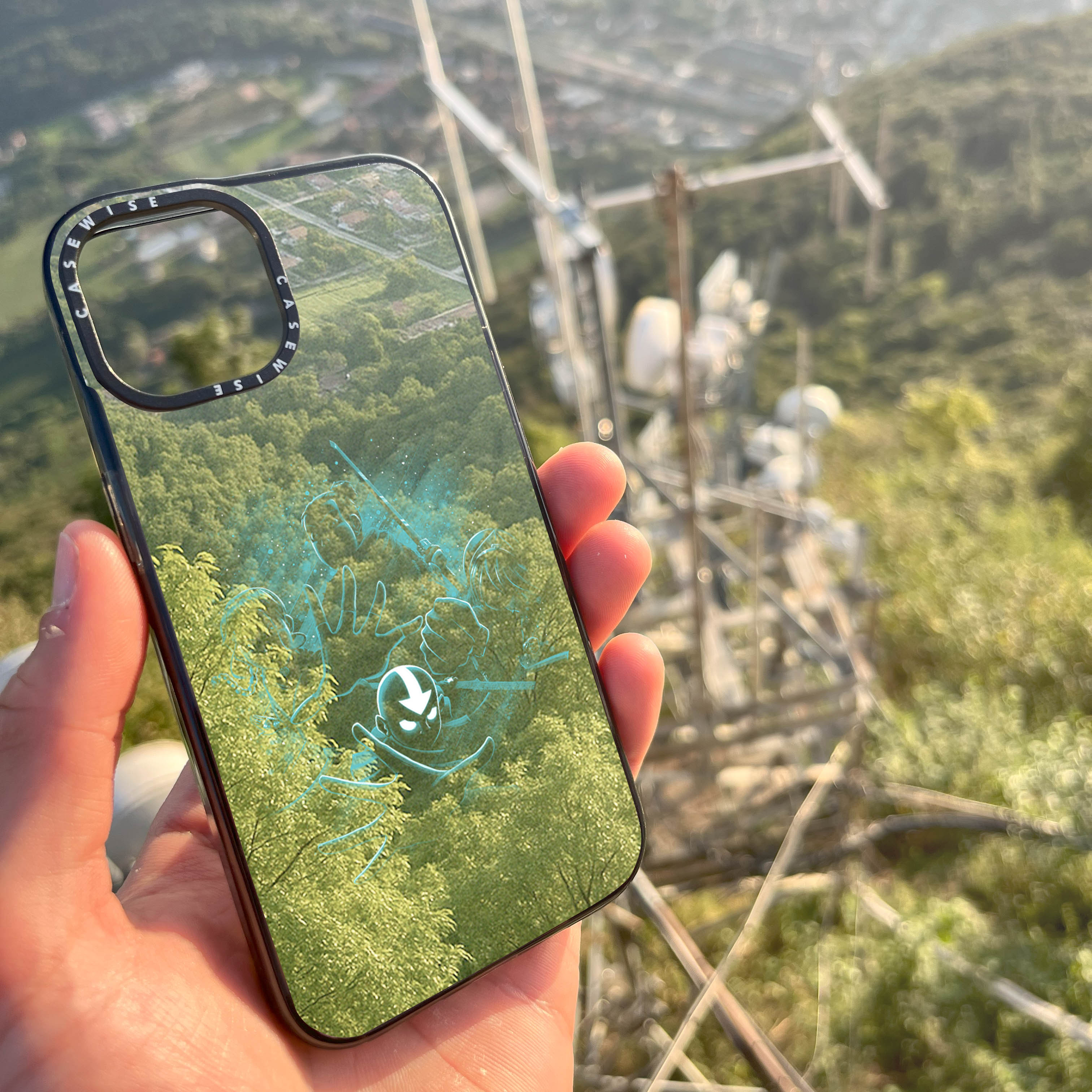 CASEWISE
CASEWISE