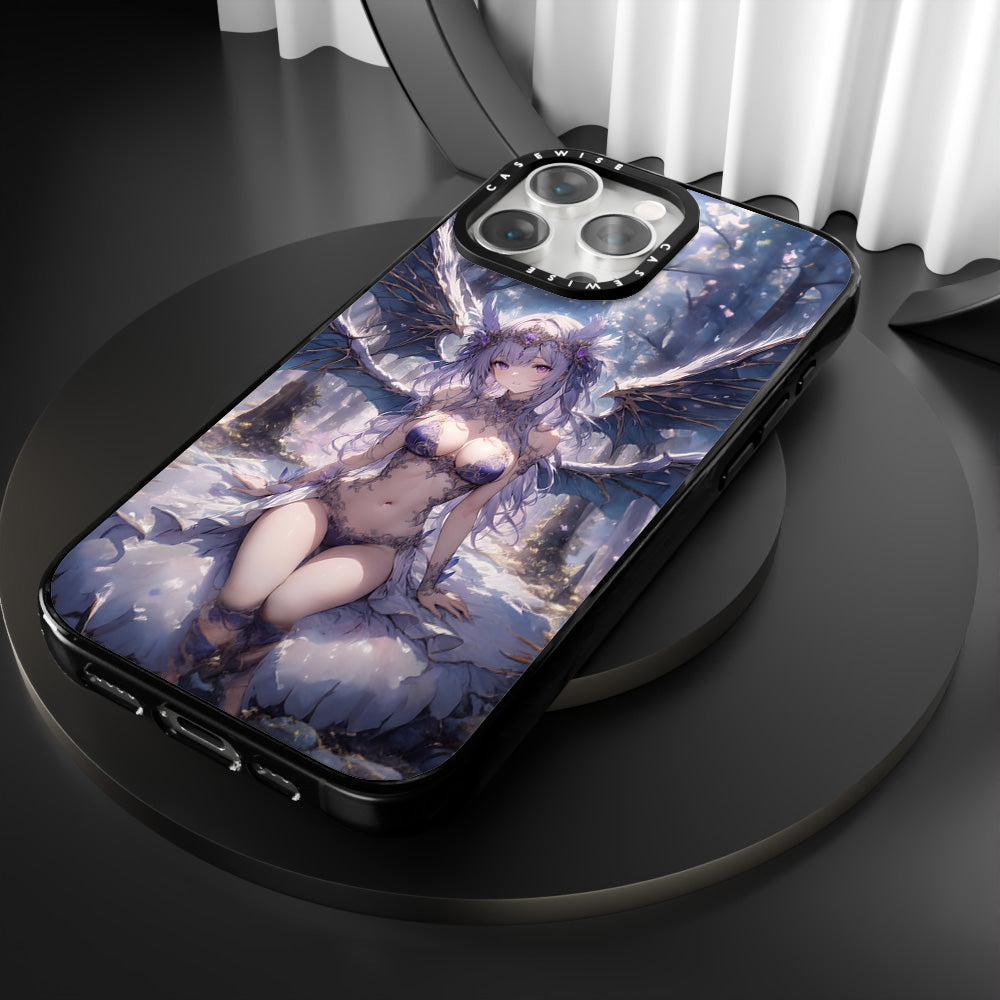 CASEWISE CASEWISE