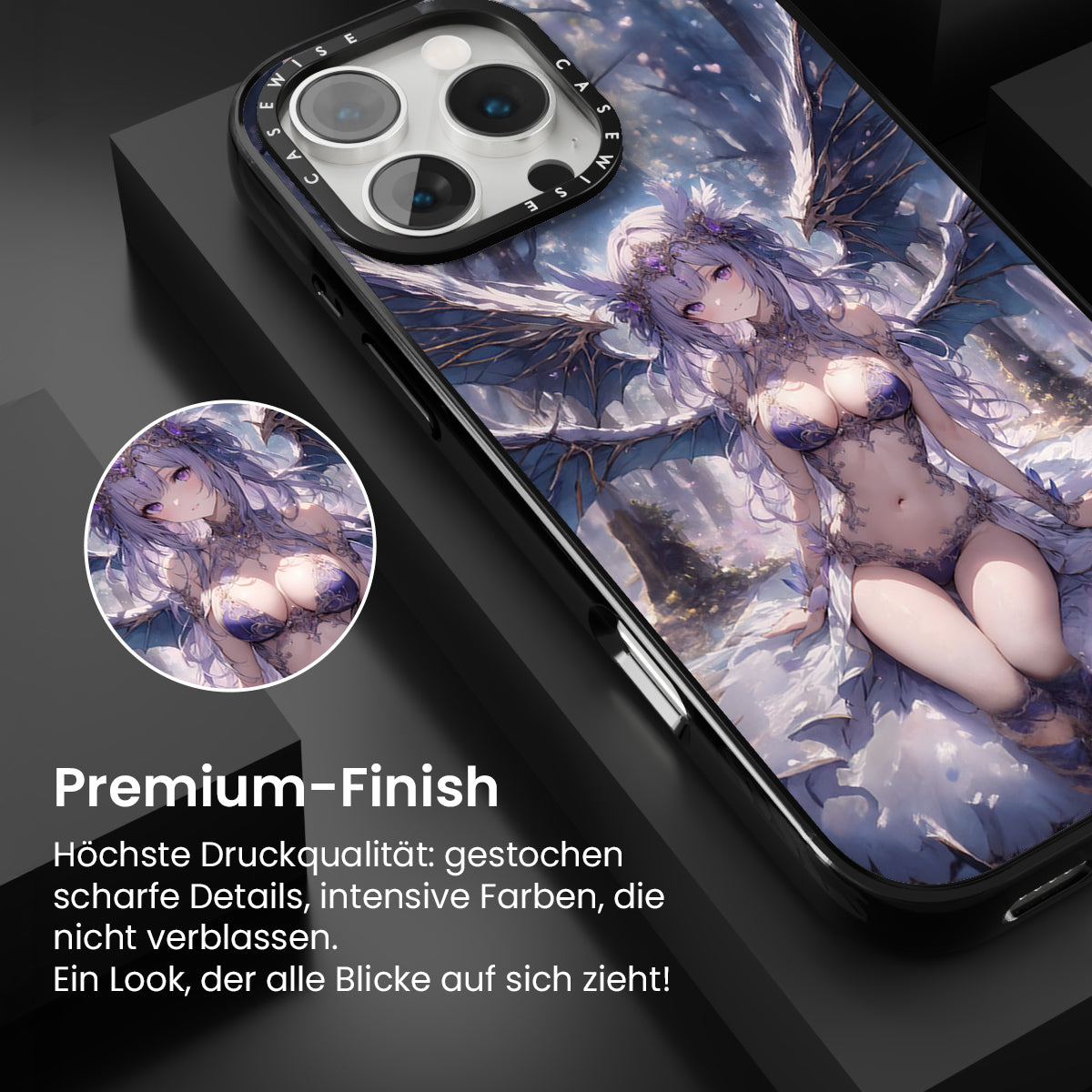 CASEWISE CASEWISE

Premium-Finish

Höchste Druckqualität: gestochen scharfe Details, intensive Farben, die nicht verblassen.
Ein Look, der alle Blicke auf sich zieht!