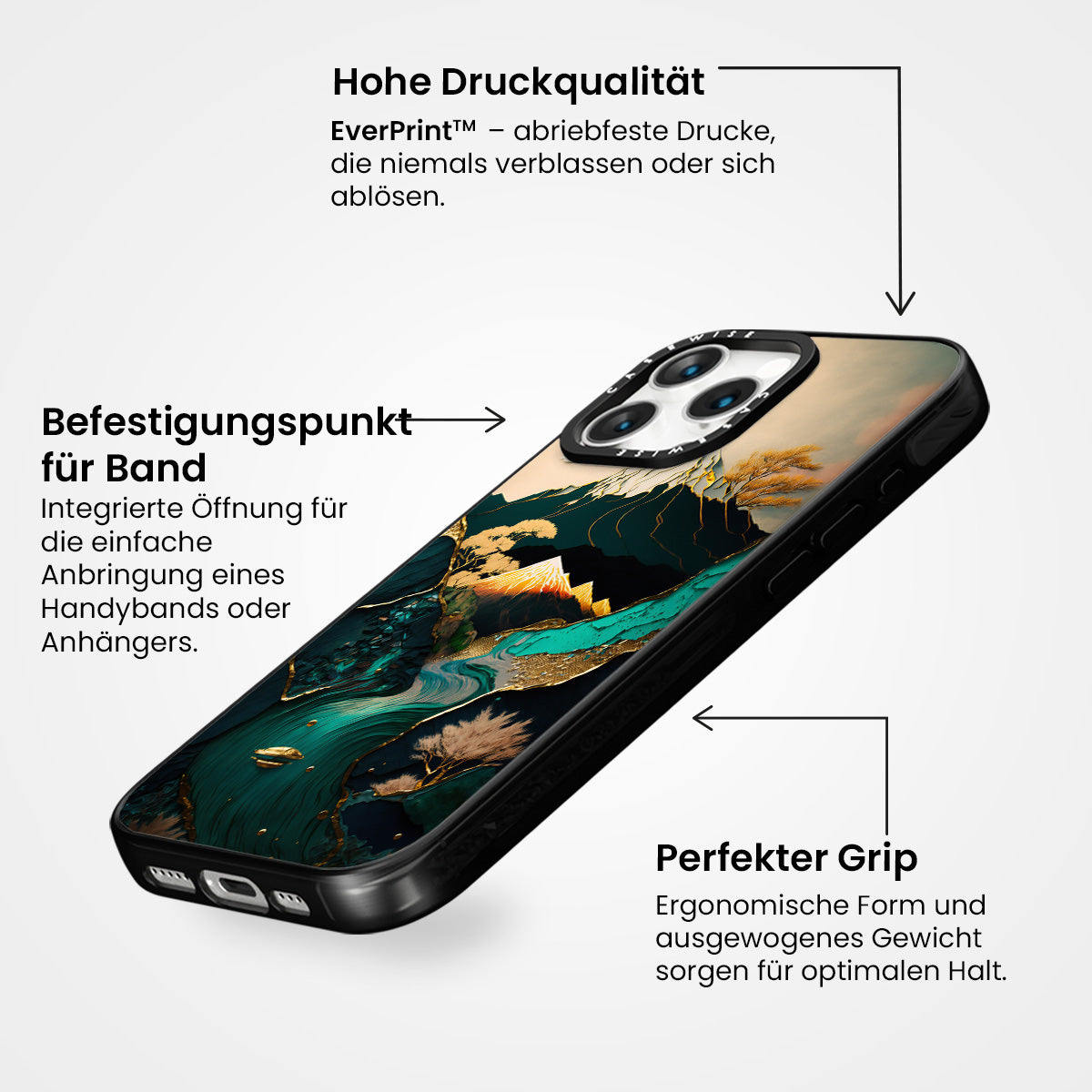 Hohe Druckqualität

EverPrint™ – abriebfeste Drucke, die niemals verblassen oder sich ablösen.

Befestigungspunkt für Band

Integrierte Öffnung für die einfache Anbringung eines Handybands oder Anhängers.

CASEWISE

CASEWISE

Perfekter Grip

Ergonomische Form und ausgewogenes Gewicht sorgen für optimalen Halt.