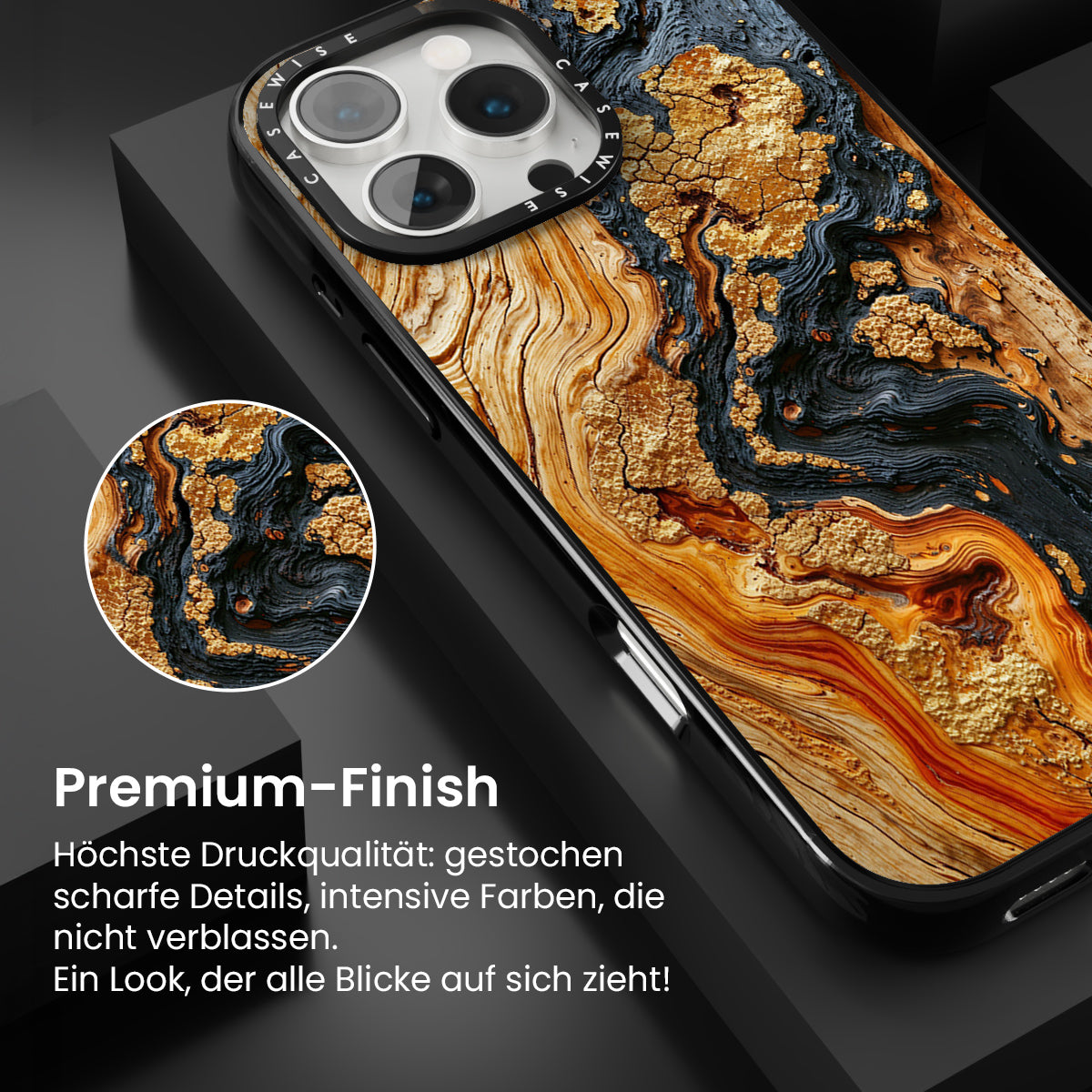 CASEWISE CASEWISE

Premium-Finish

Höchste Druckqualität: gestochen scharfe Details, intensive Farben, die nicht verblassen.
Ein Look, der alle Blicke auf sich zieht!