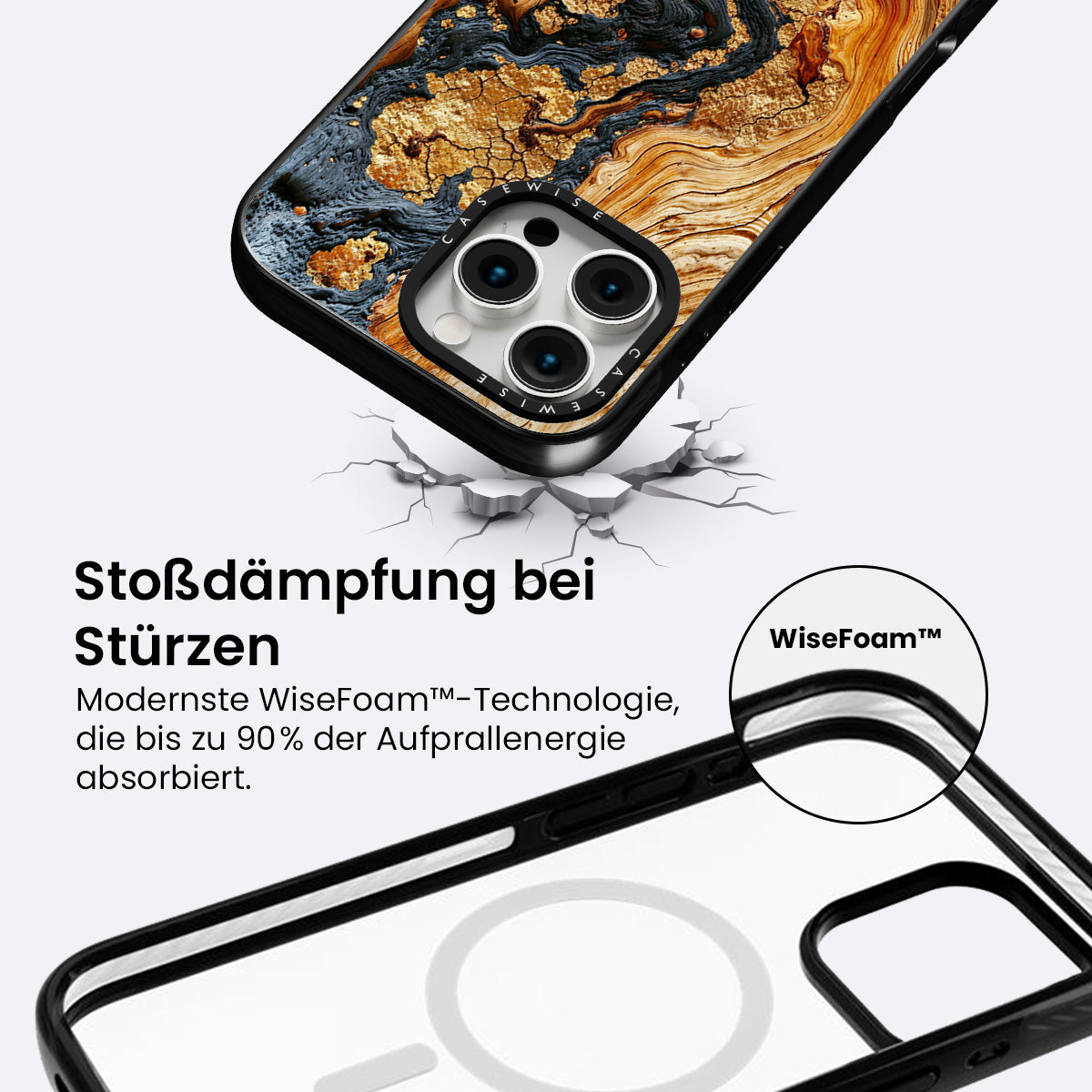 CASEWISE
CASEWISE

Stoßdämpfung bei Stürzen

Modernste WiseFoam™-Technologie, die bis zu 90% der Aufprallenergie absorbiert.

WiseFoam™