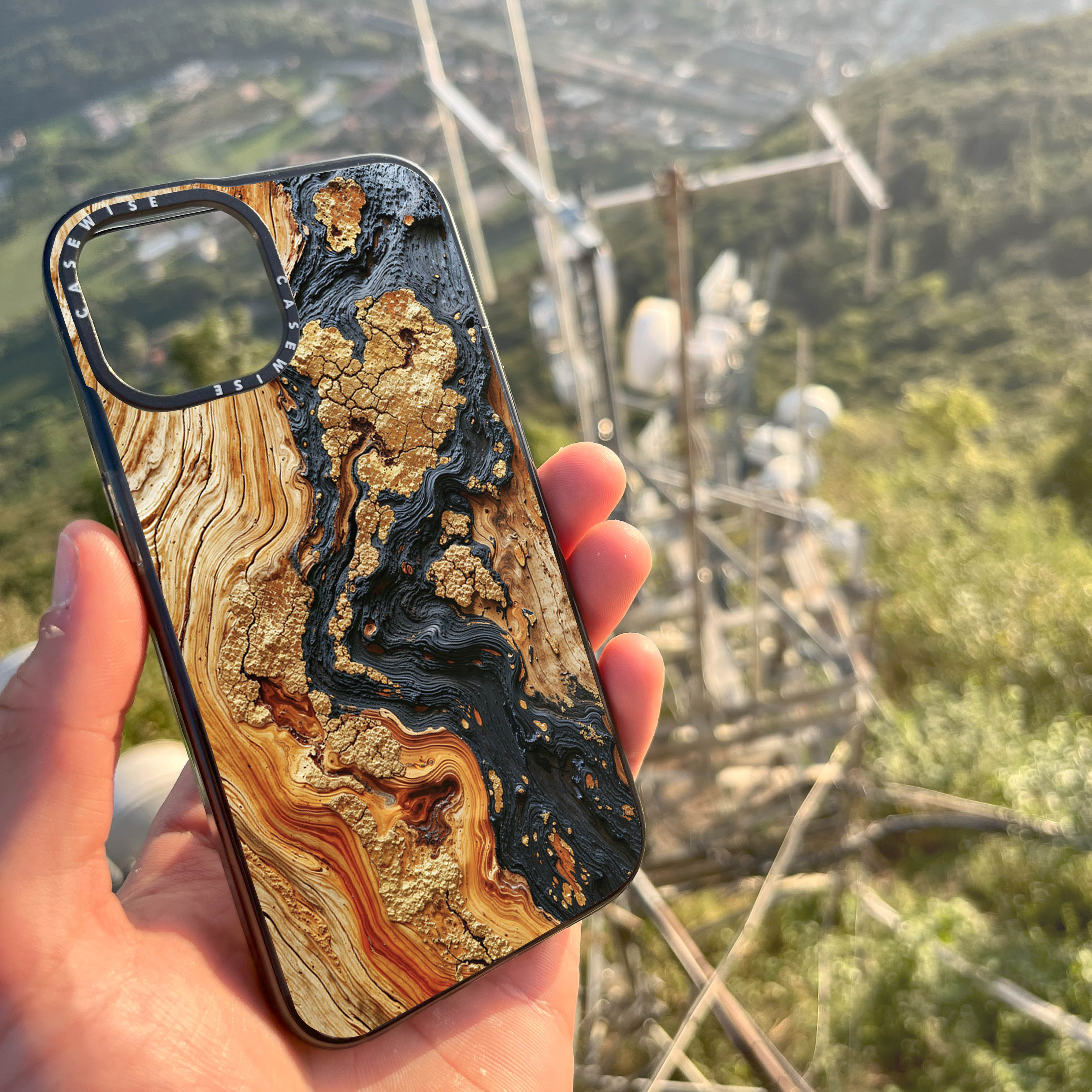 CASEWISE CASEWISE