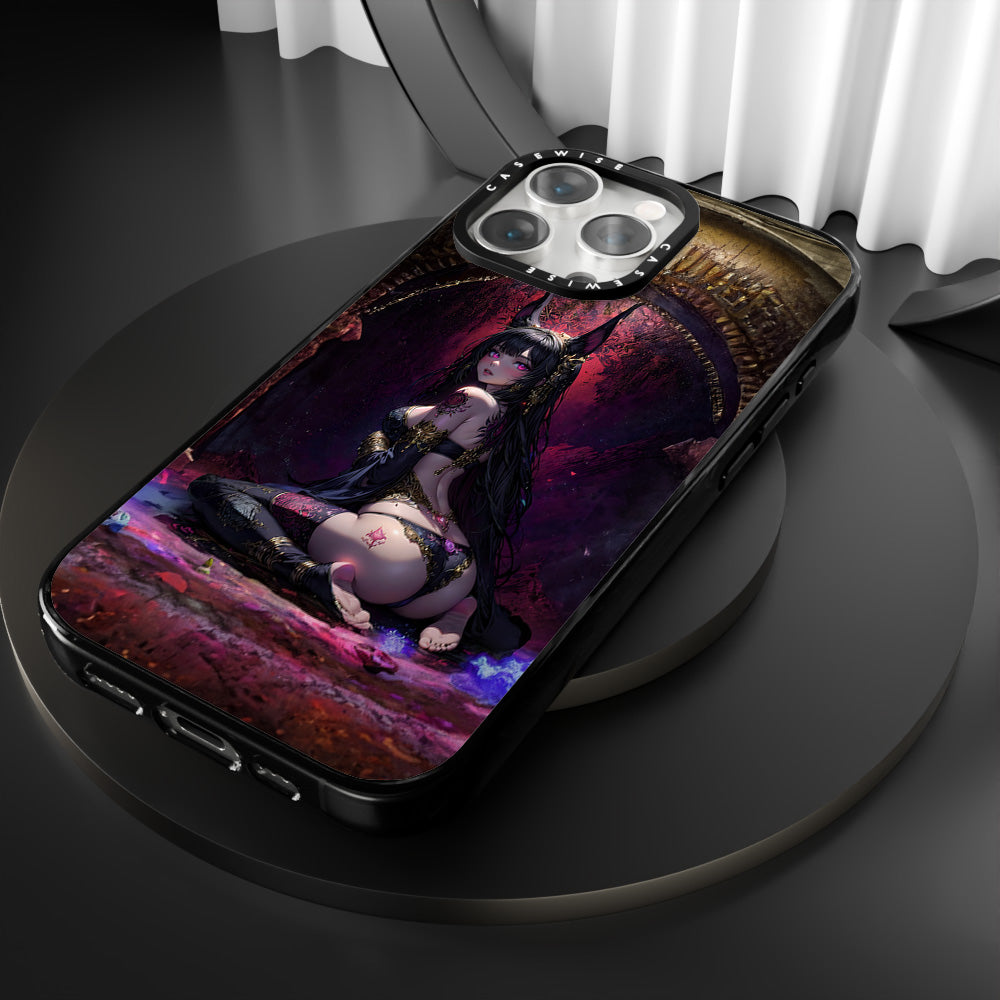 CASEWISE CASEWISE