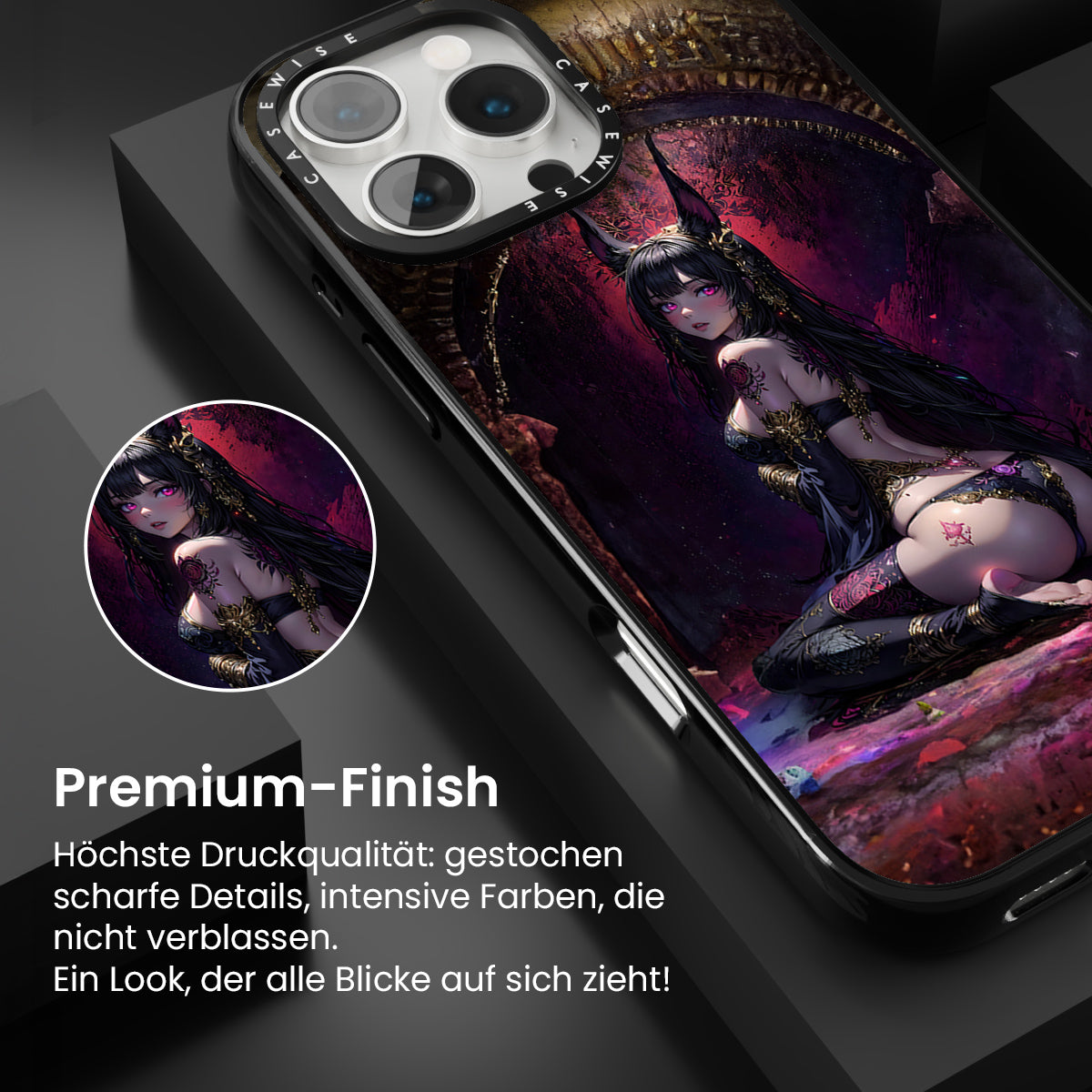 CASEWISE CASEWISE

Premium-Finish

Höchste Druckqualität: gestochen scharfe Details, intensive Farben, die nicht verblassen.
Ein Look, der alle Blicke auf sich zieht!