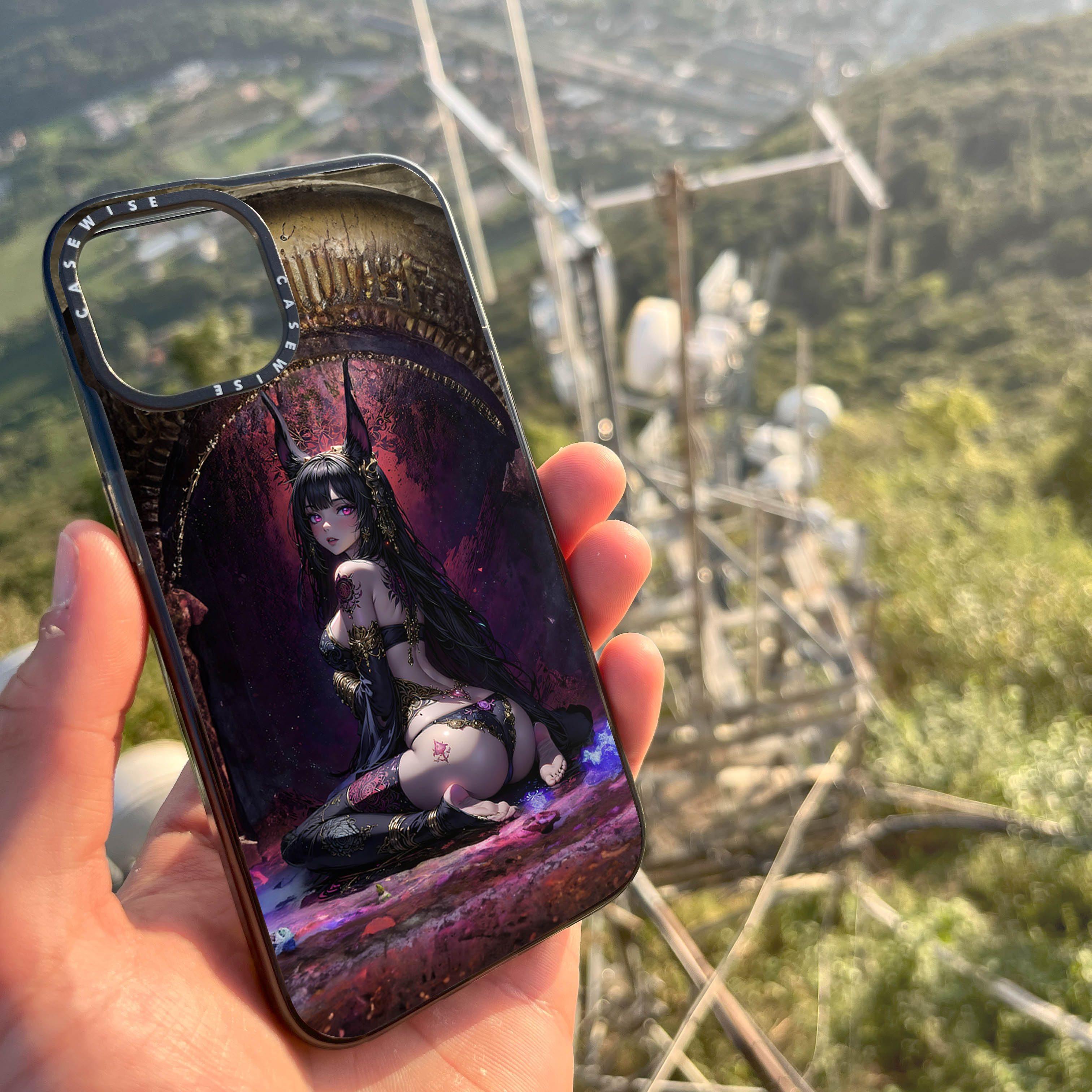 CASEWISE CASEWISE