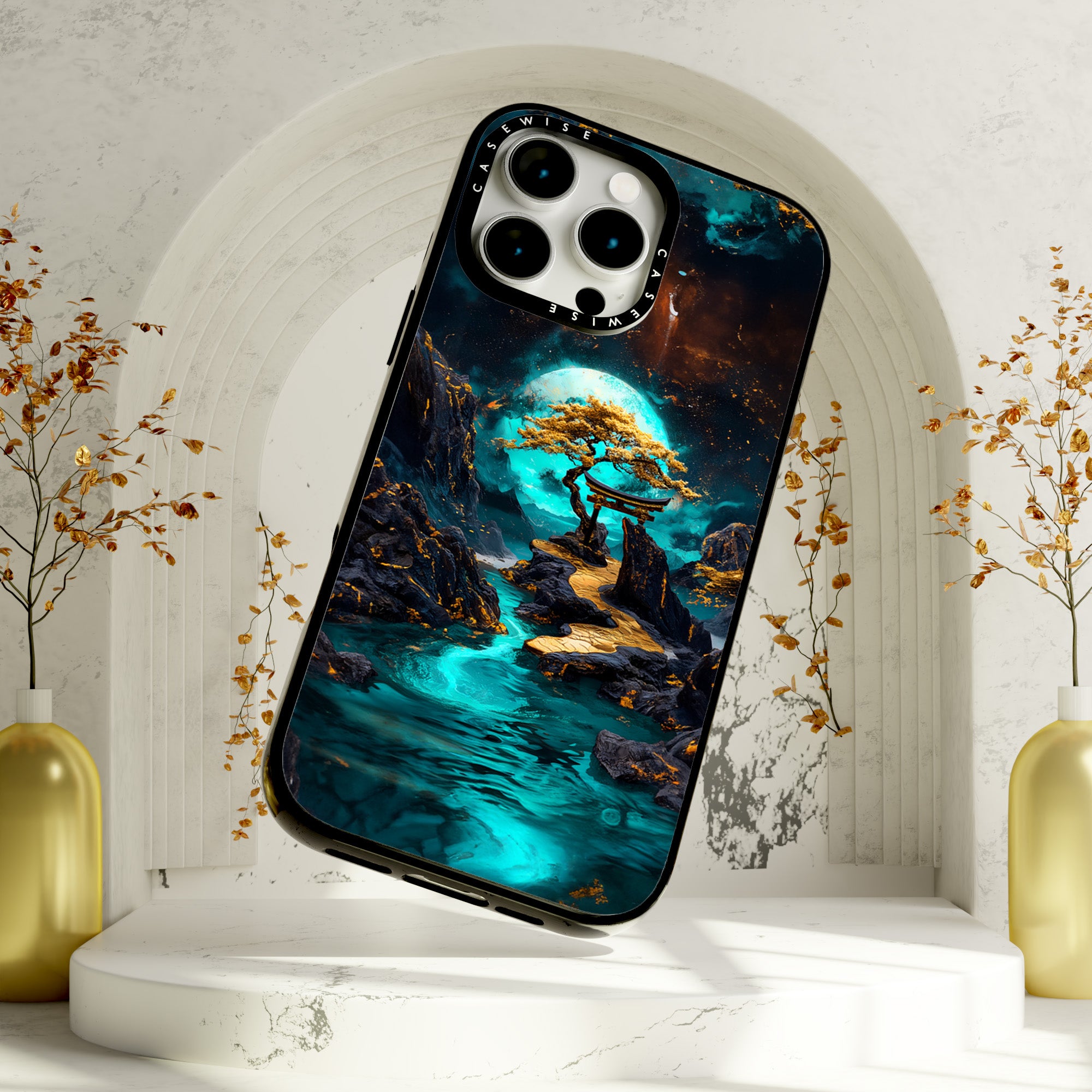 CASEWISE CASEWISE