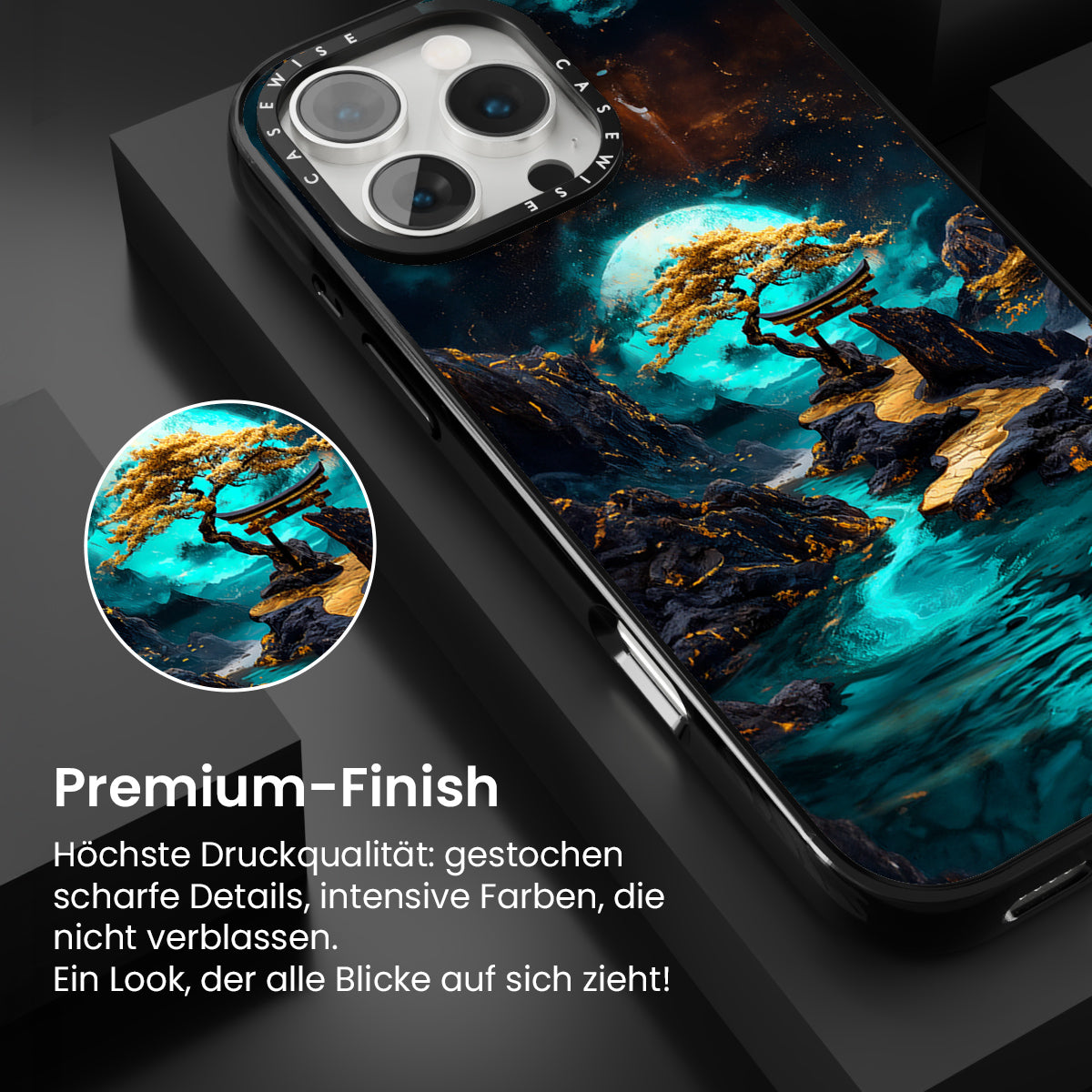 CASEWISE CASEWISE

Premium-Finish

Höchste Druckqualität: gestochen scharfe Details, intensive Farben, die nicht verblassen.
Ein Look, der alle Blicke auf sich zieht!