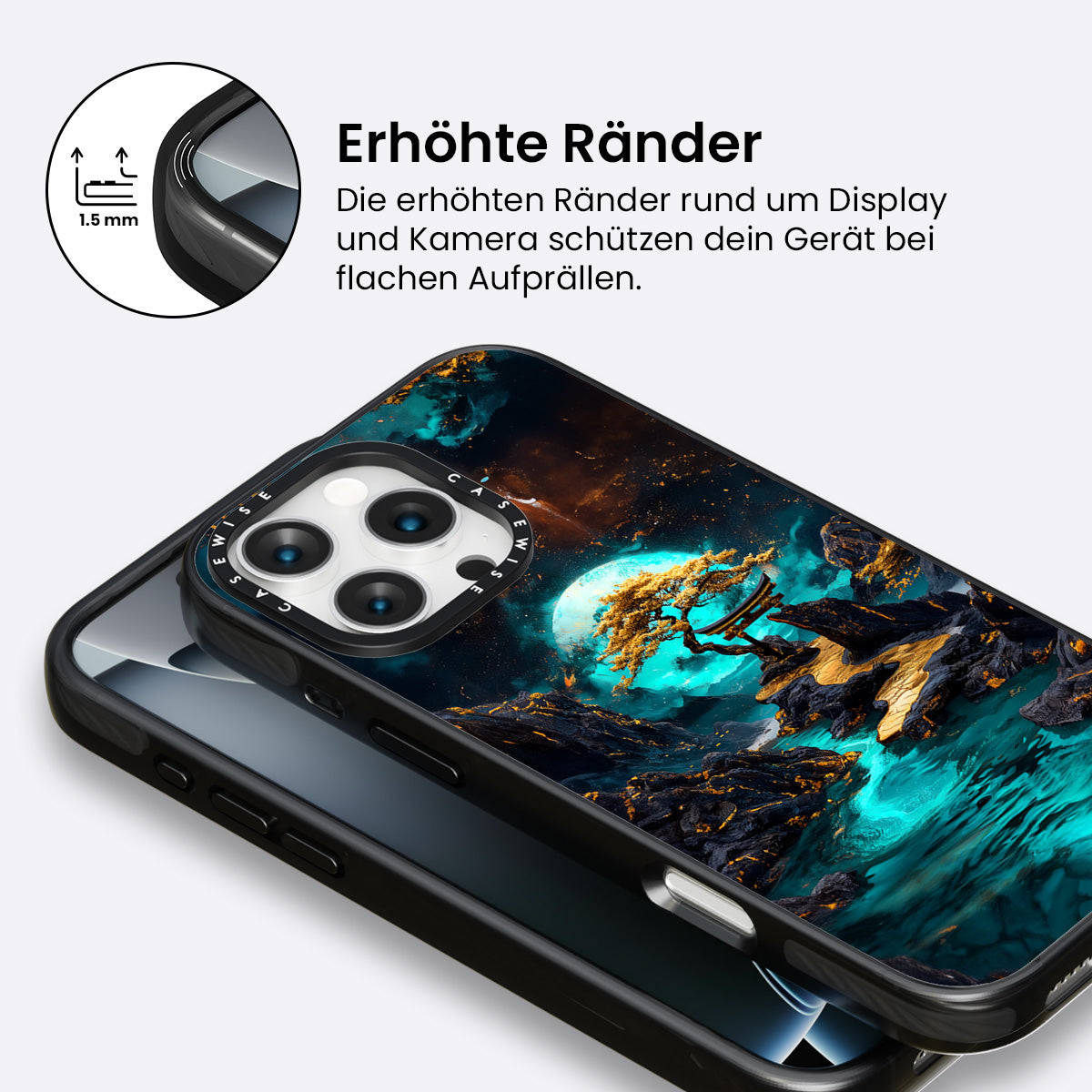 1.5 mm

Erhöhte Ränder

Die erhöhten Ränder rund um Display und Kamera schützen dein Gerät bei flachen Aufprällen.

CASEWISE CASEWISE