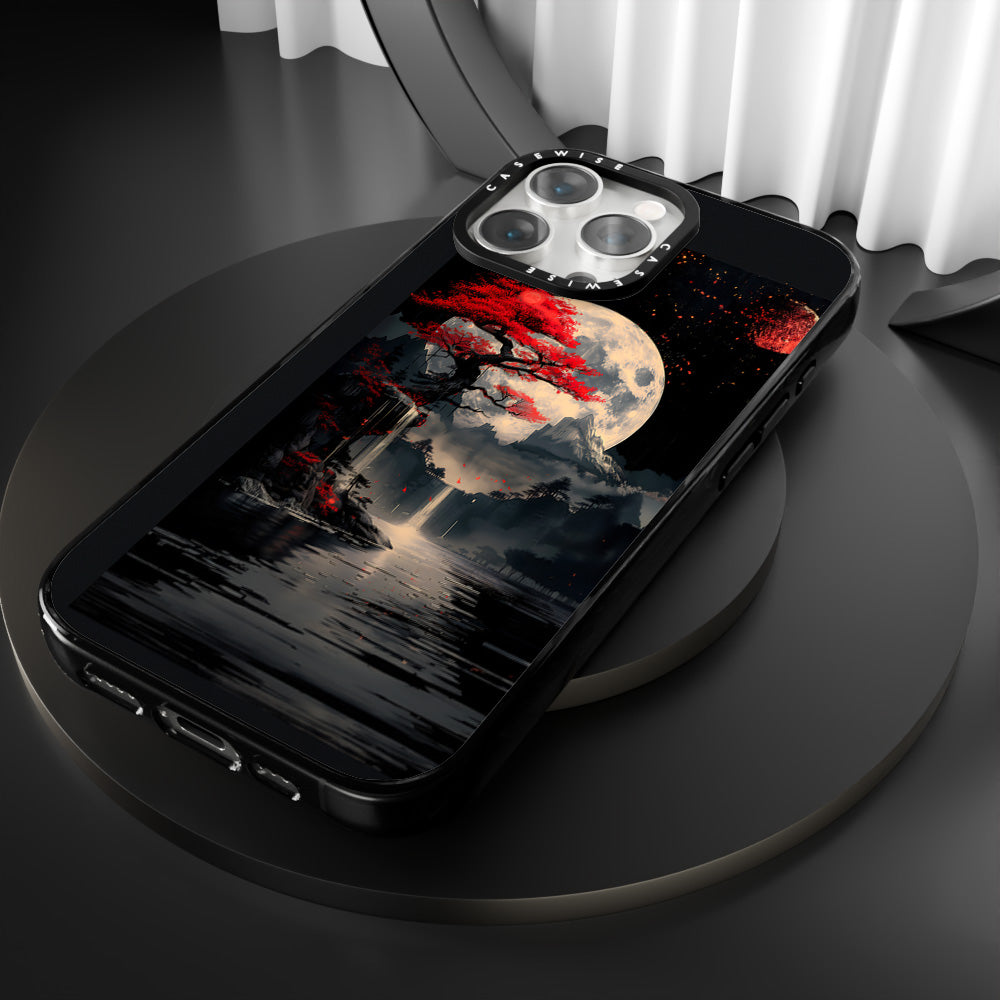 CASEWISE
CASEWISE