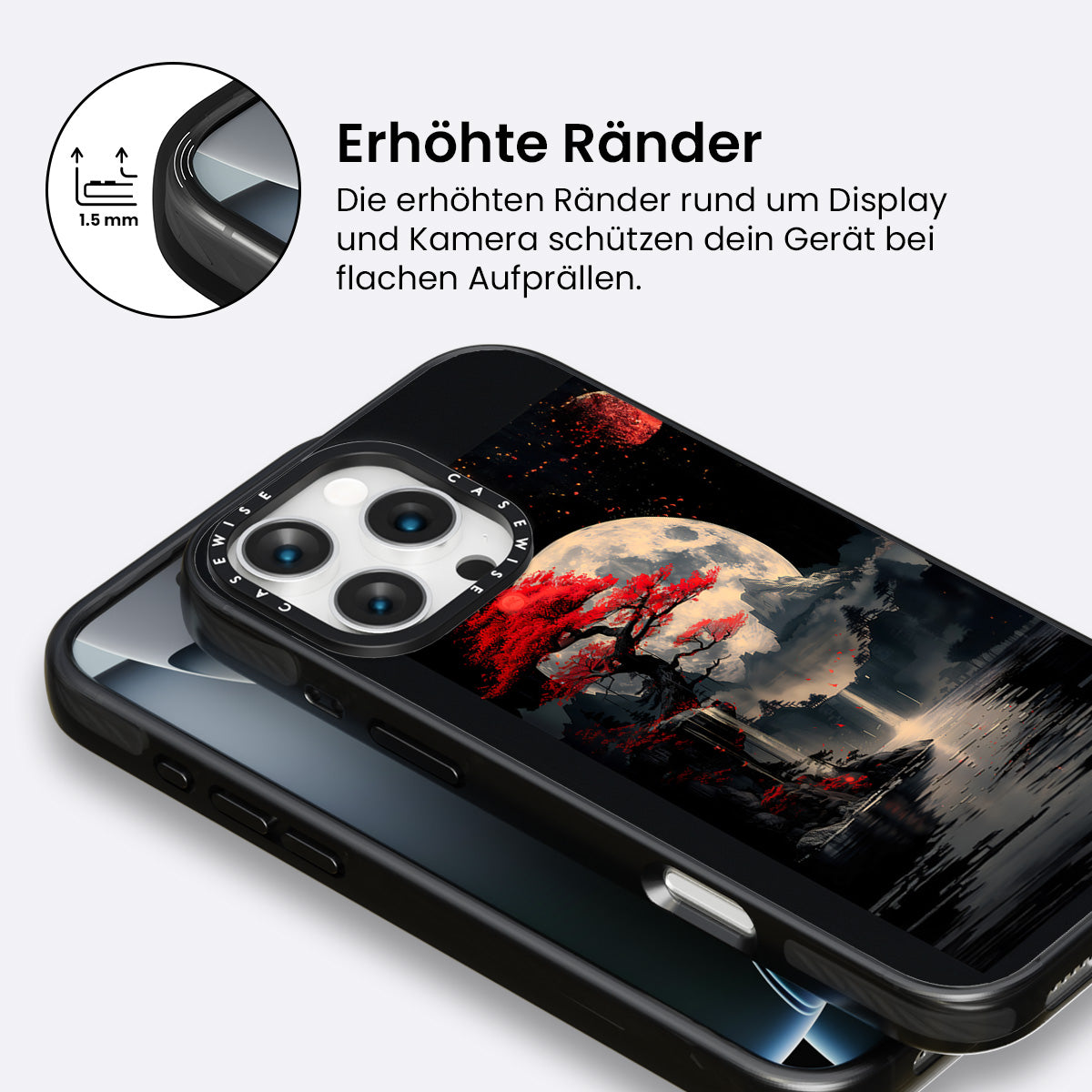 1.5 mm

Erhöhte Ränder

Die erhöhten Ränder rund um Display und Kamera schützen dein Gerät bei flachen Aufprällen.

CASEWISE CASEWISE