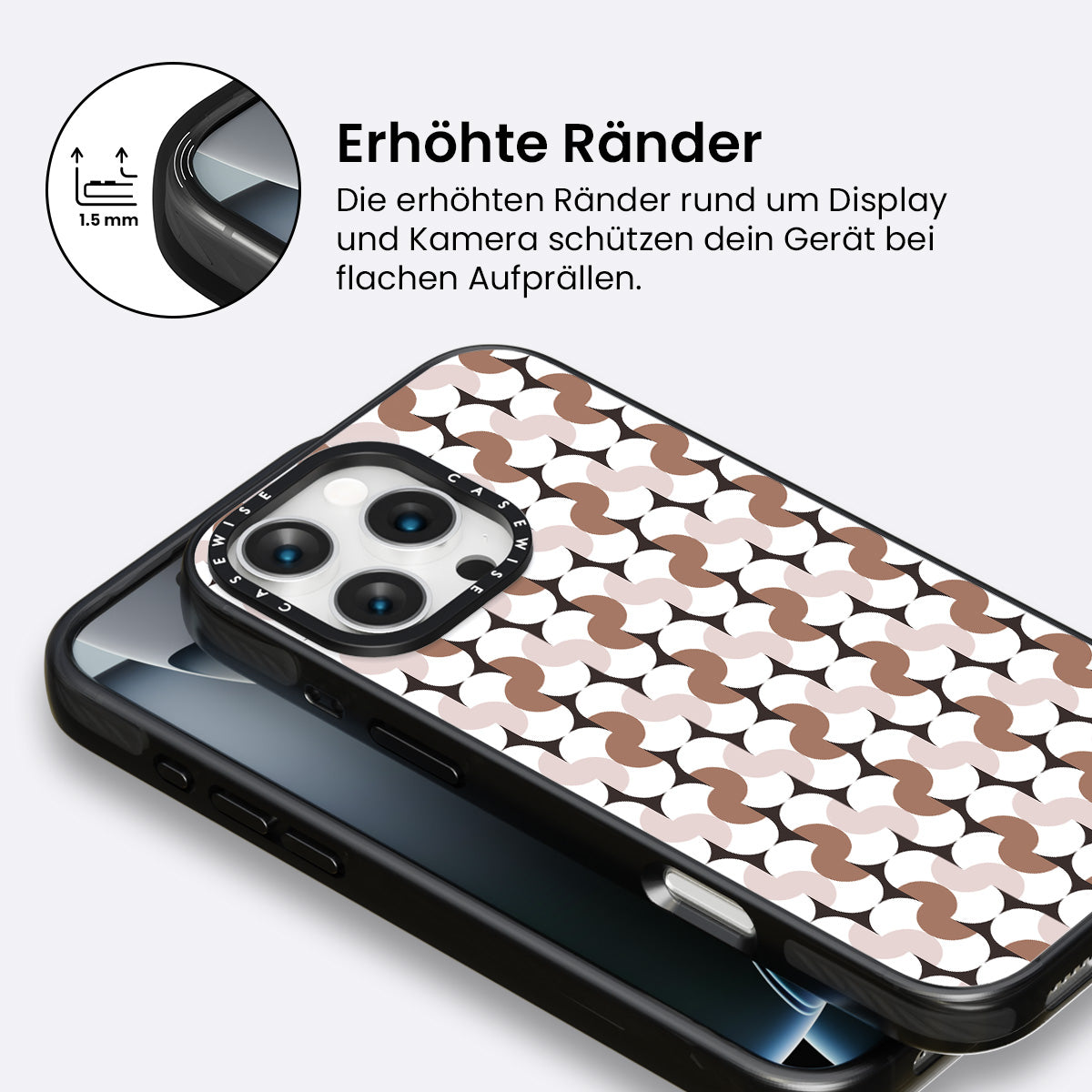 1.5 mm

Erhöhte Ränder

Die erhöhten Ränder rund um Display und Kamera schützen dein Gerät bei flachen Aufprällen.

CASEWISE CASEWISE