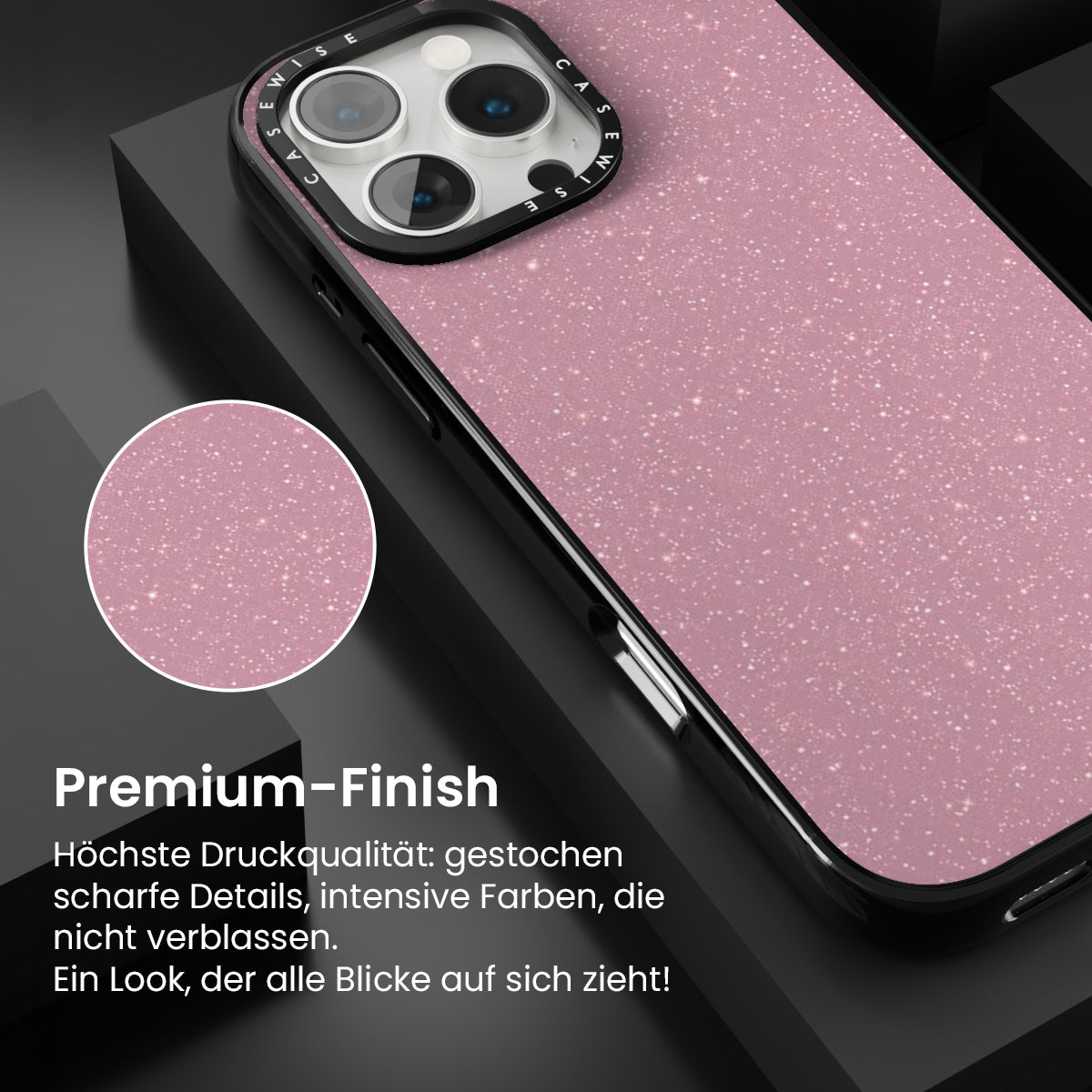 CASEWISE CASEWISE

Premium-Finish

Höchste Druckqualität: gestochen scharfe Details, intensive Farben, die nicht verblassen.
Ein Look, der alle Blicke auf sich zieht!