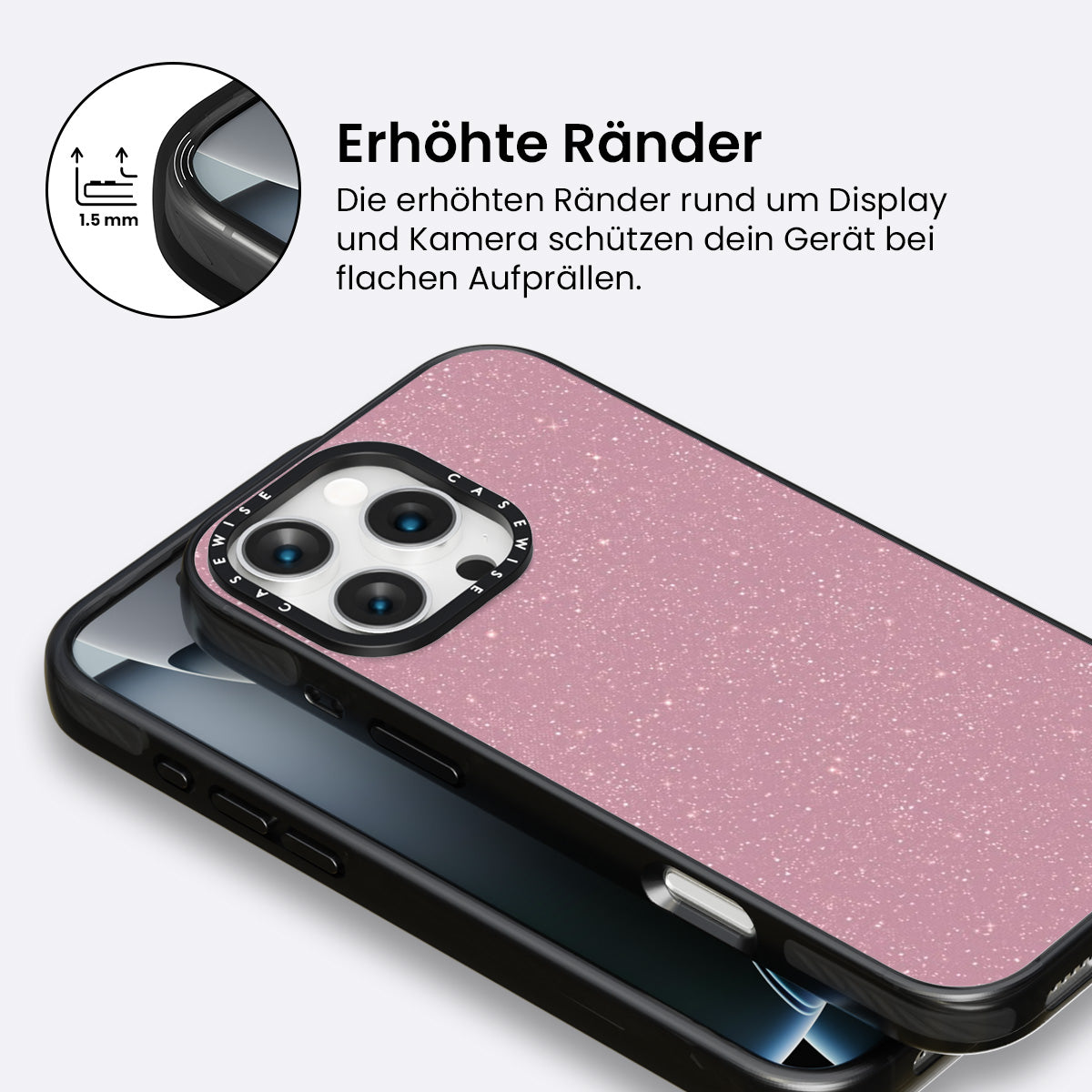 1.5 mm

Erhöhte Ränder

Die erhöhten Ränder rund um Display und Kamera schützen dein Gerät bei flachen Aufprällen.

CASEWISE CASEWISE