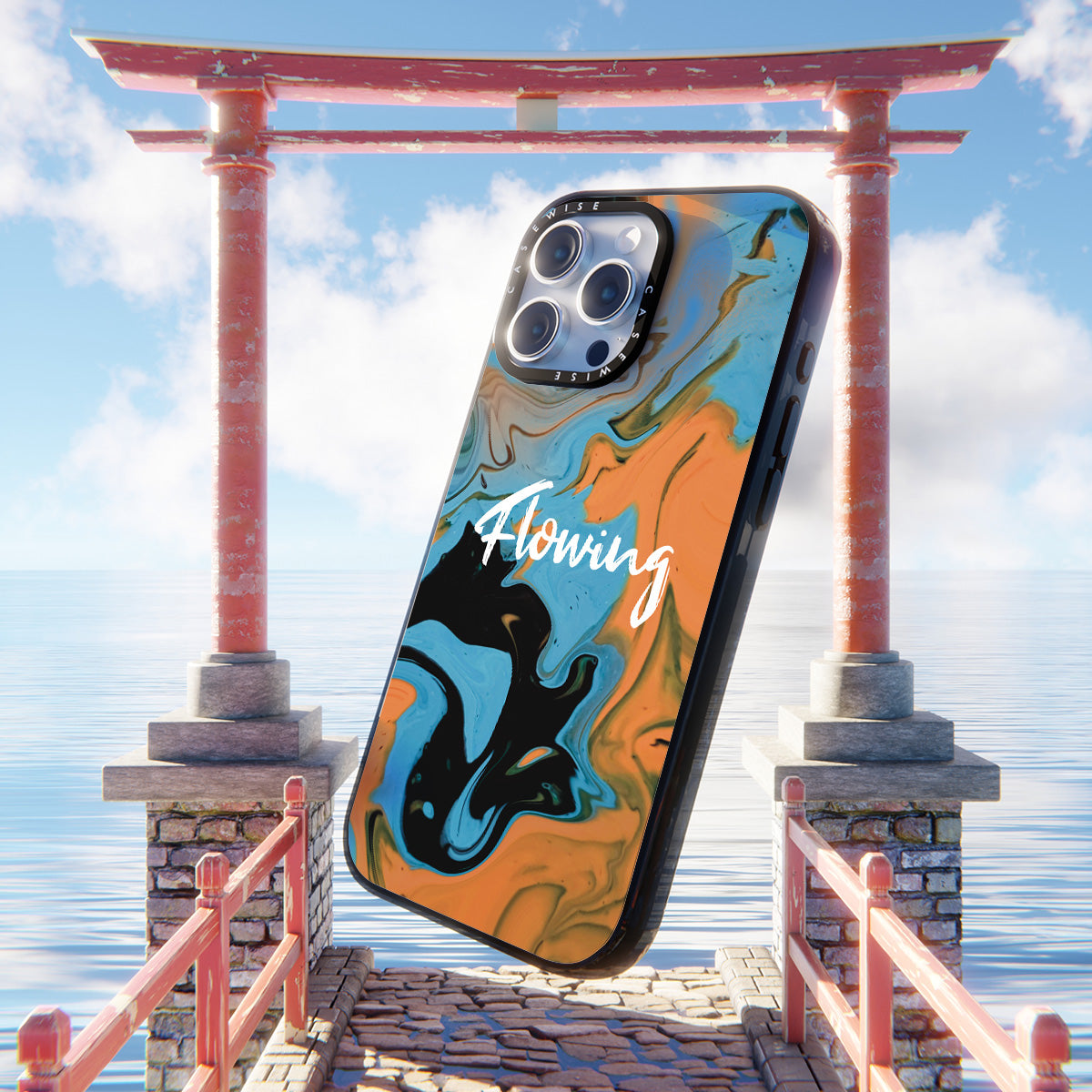 CASEWISE CASEWISE

Flowing