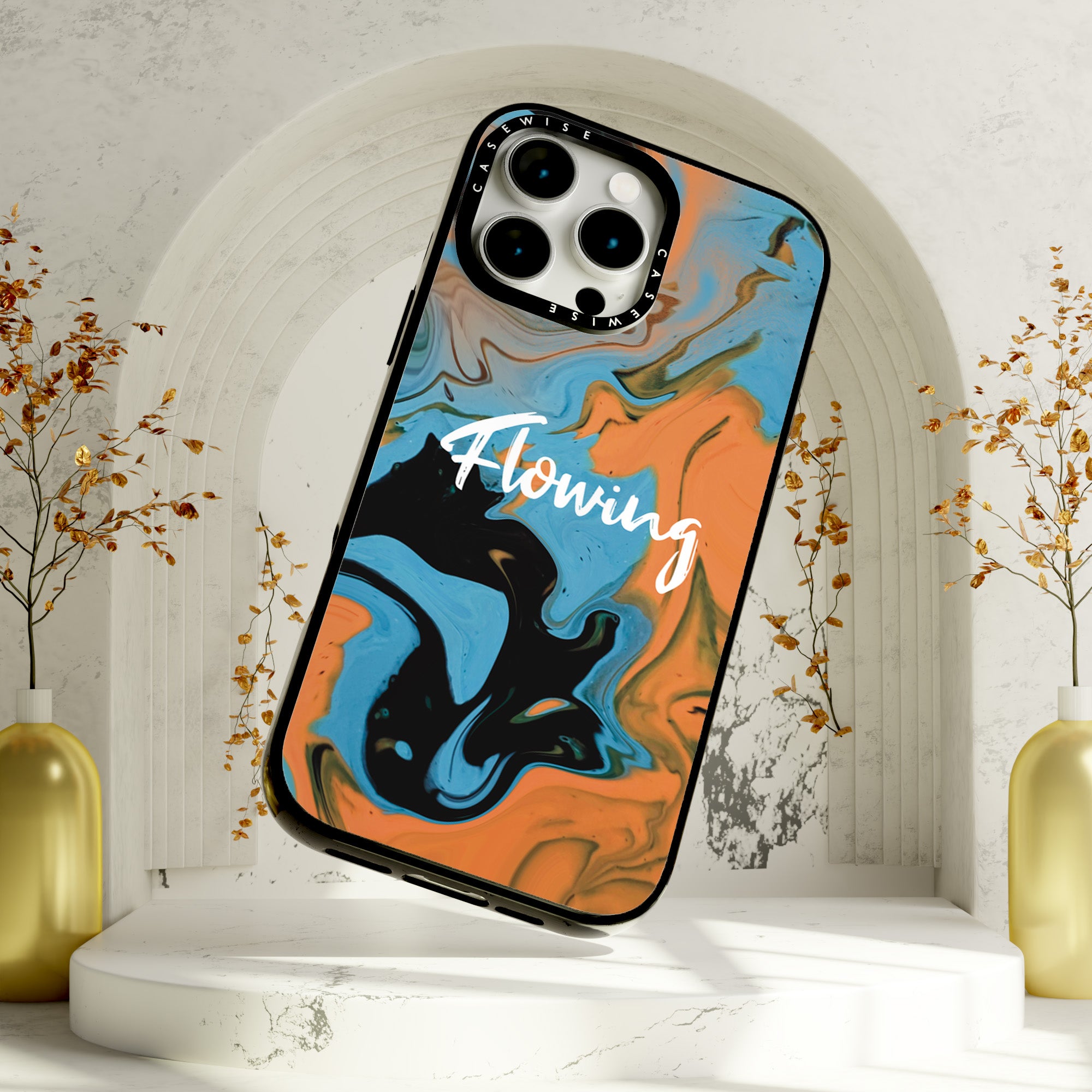 CASEWISE
CASEWISE
Flowing