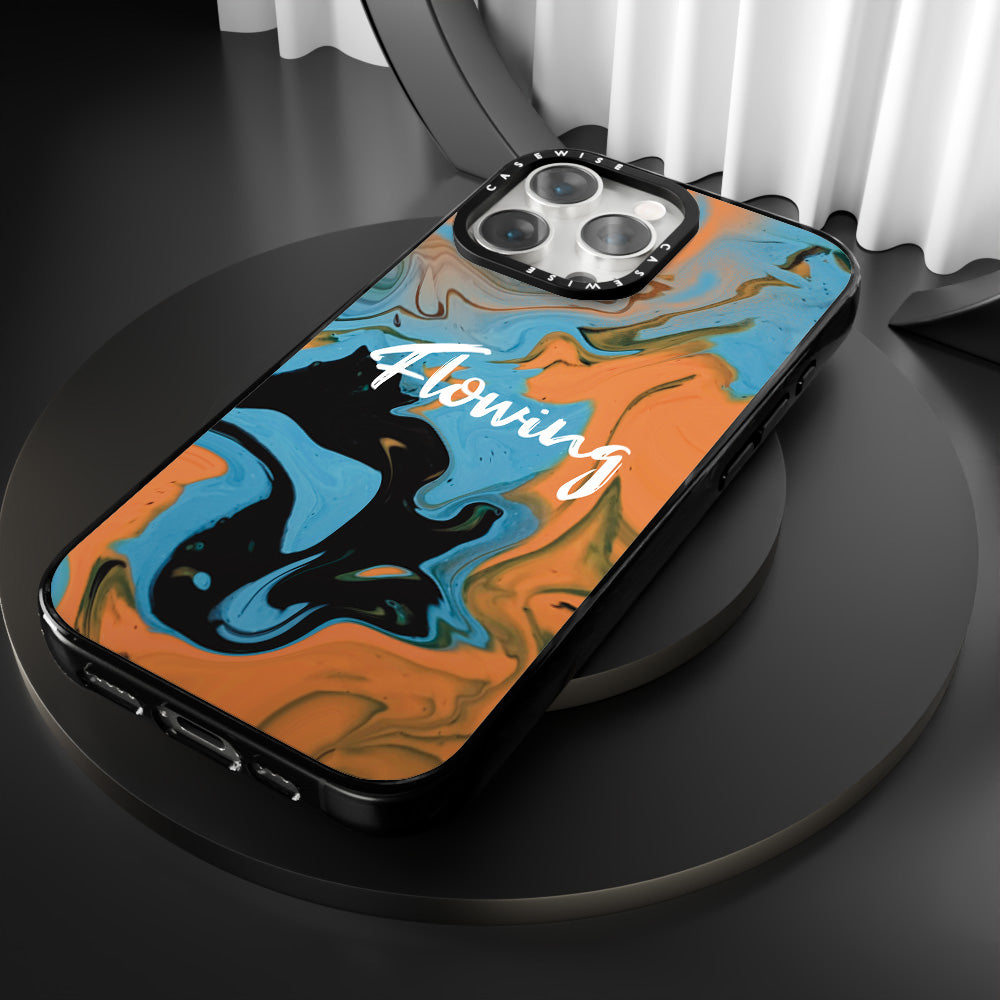 CASEWISE CASEWISE

Flowing