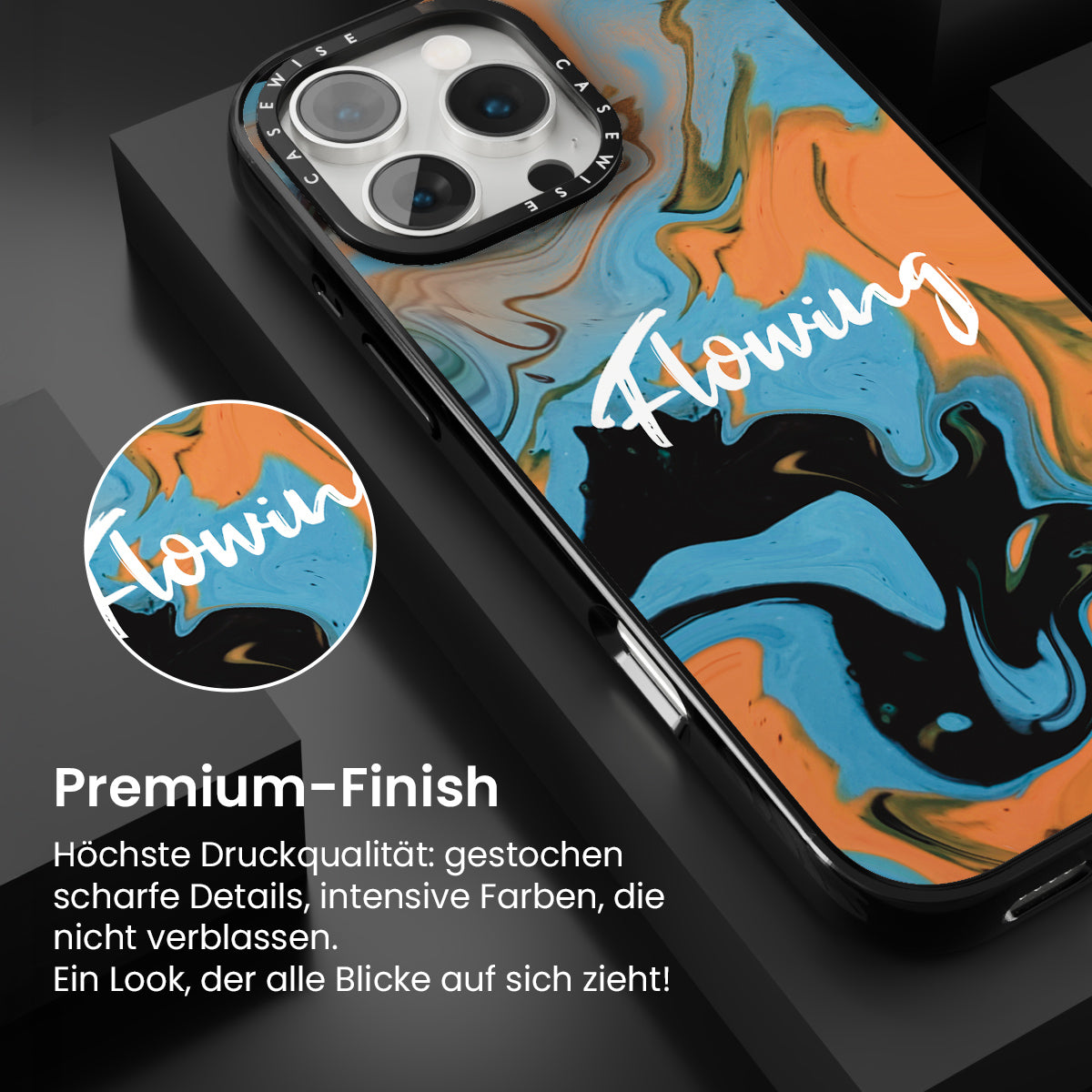 CASEWISE CASEWISE

Flowing

Flowin

Premium-Finish

Höchste Druckqualität: gestochen scharfe Details, intensive Farben, die nicht verblassen.
Ein Look, der alle Blicke auf sich zieht!