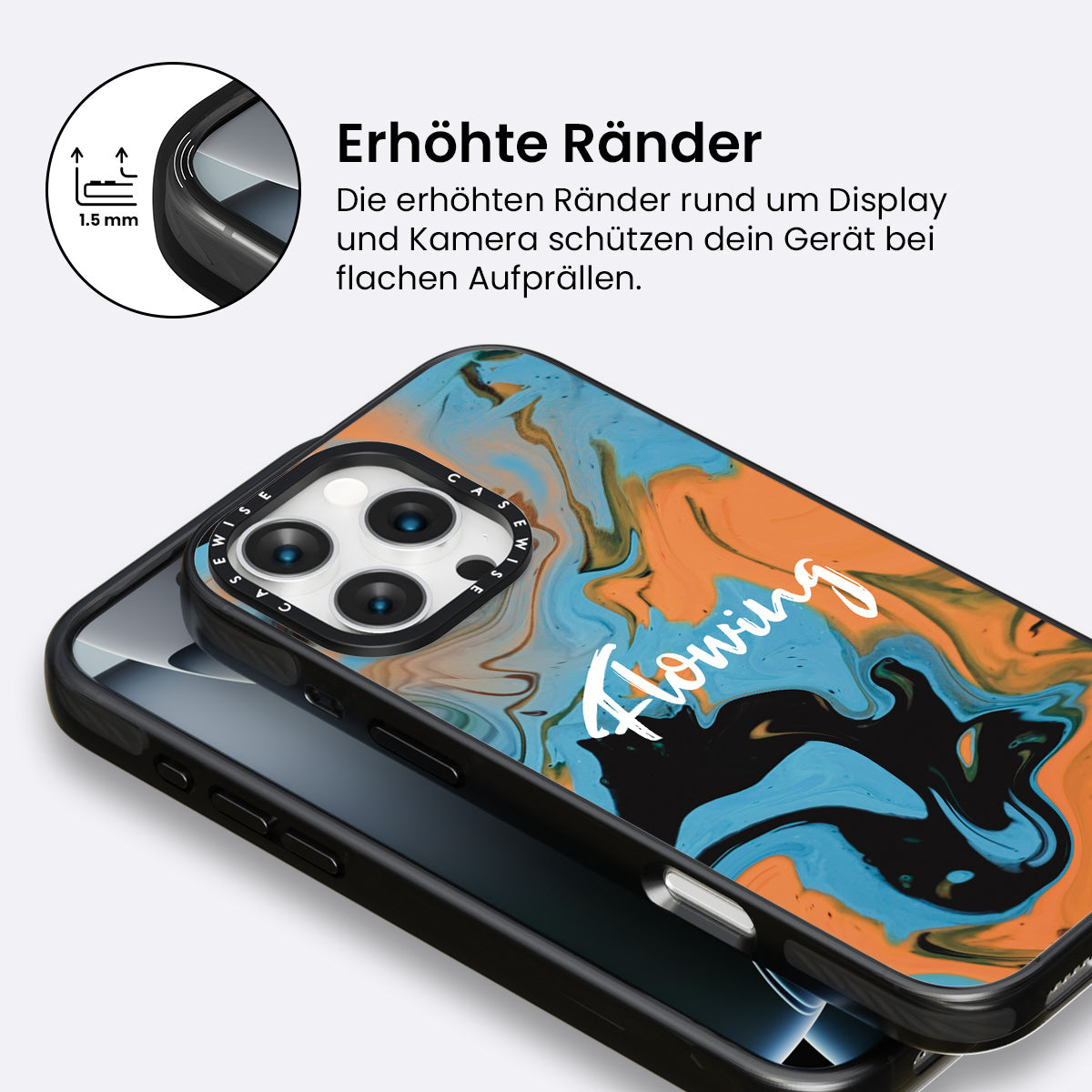 1.5 mm

Erhöhte Ränder

Die erhöhten Ränder rund um Display und Kamera schützen dein Gerät bei flachen Aufprällen.

CASEWISE CASEWISE

Flowing