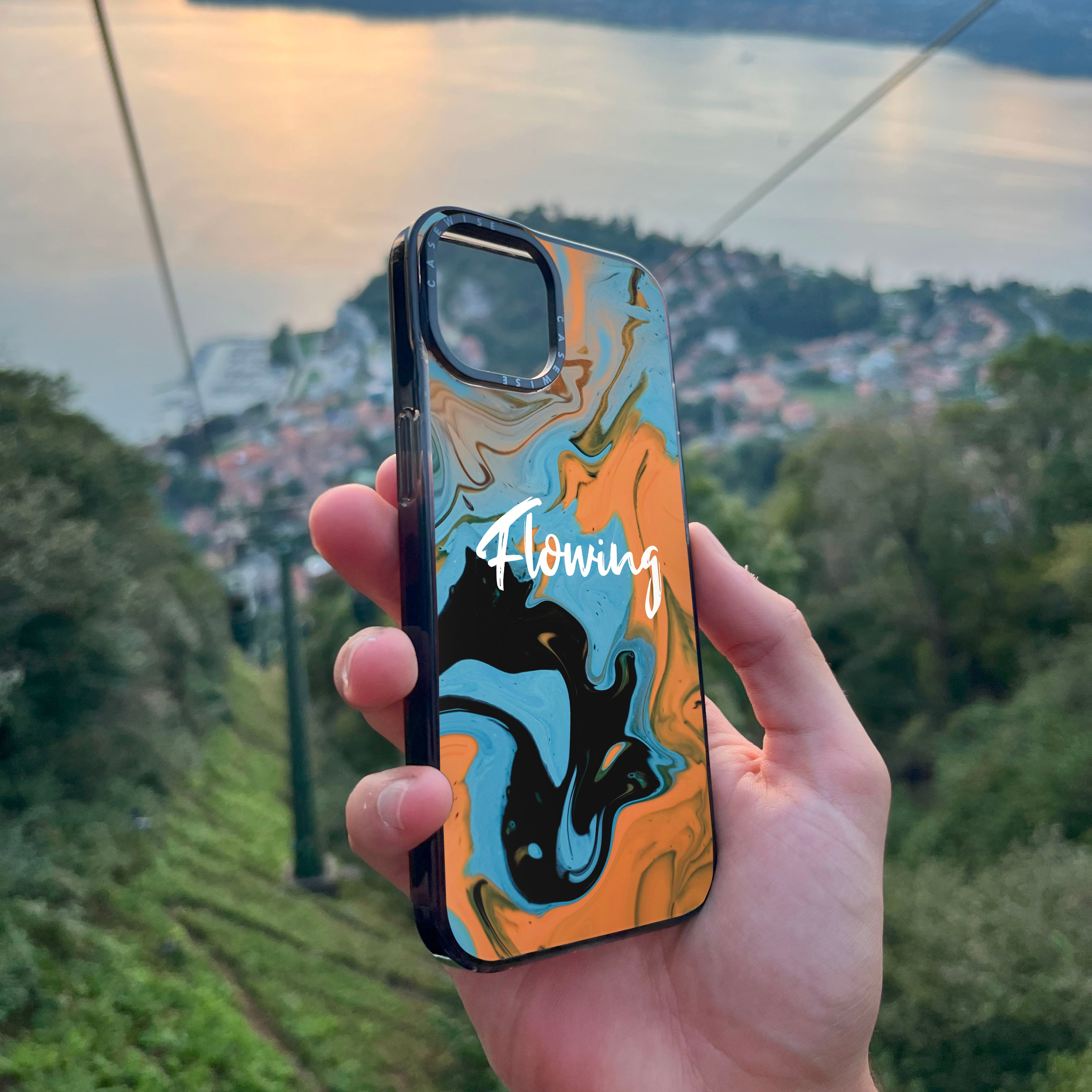 CASEWISE
CASEWISE
Flowing