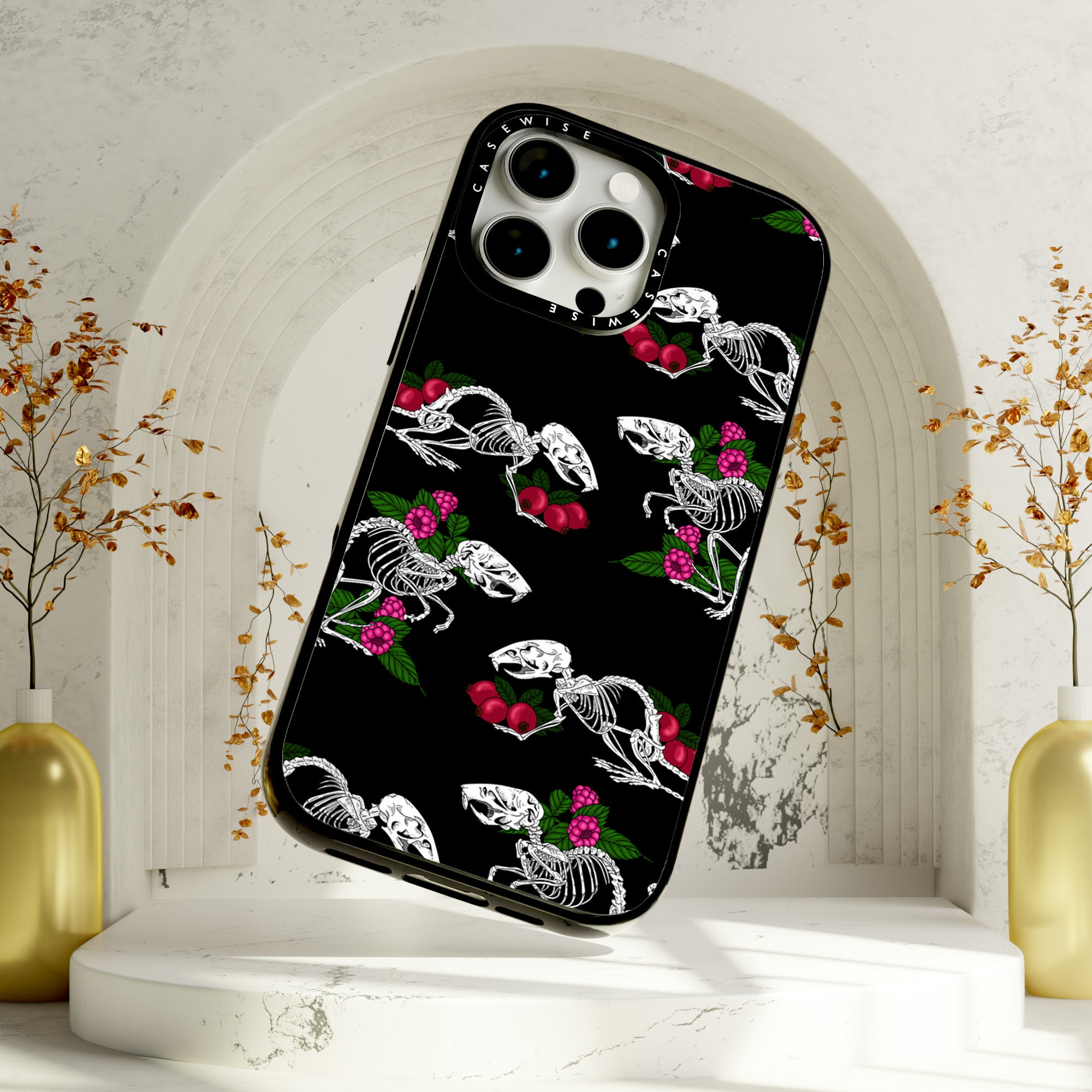 CASEWISE
CASEWISE