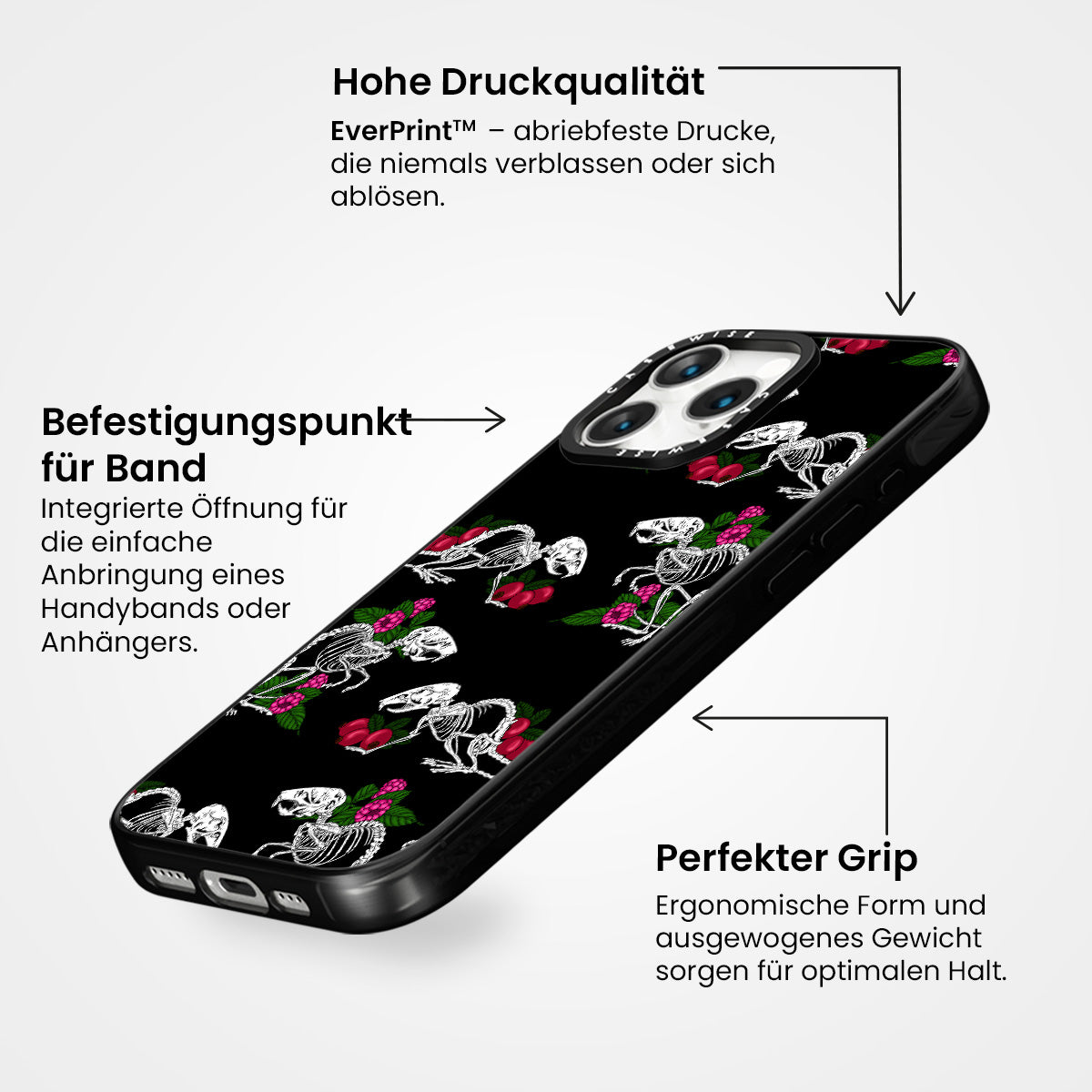 Hohe Druckqualität

EverPrint™ – abriebfeste Drucke, die niemals verblassen oder sich ablösen.

Befestigungspunkt für Band

Integrierte Öffnung für die einfache Anbringung eines Handybands oder Anhängers.

CASEWISE

CASEWISE

Perfekter Grip

Ergonomische Form und ausgewogenes Gewicht sorgen für optimalen Halt.