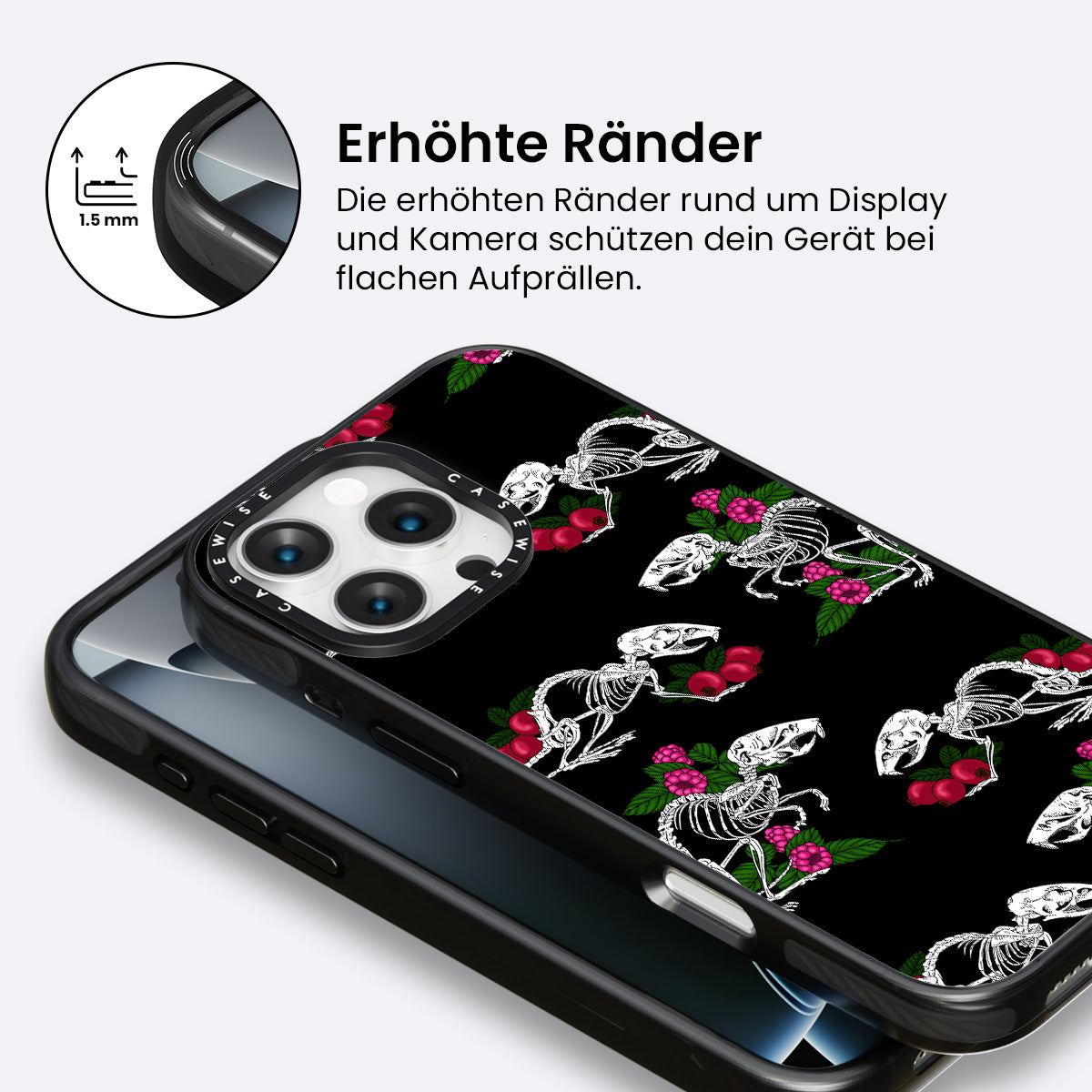 1.5 mm

Erhöhte Ränder

Die erhöhten Ränder rund um Display und Kamera schützen dein Gerät bei flachen Aufprällen.

CASEWISE CASEWISE