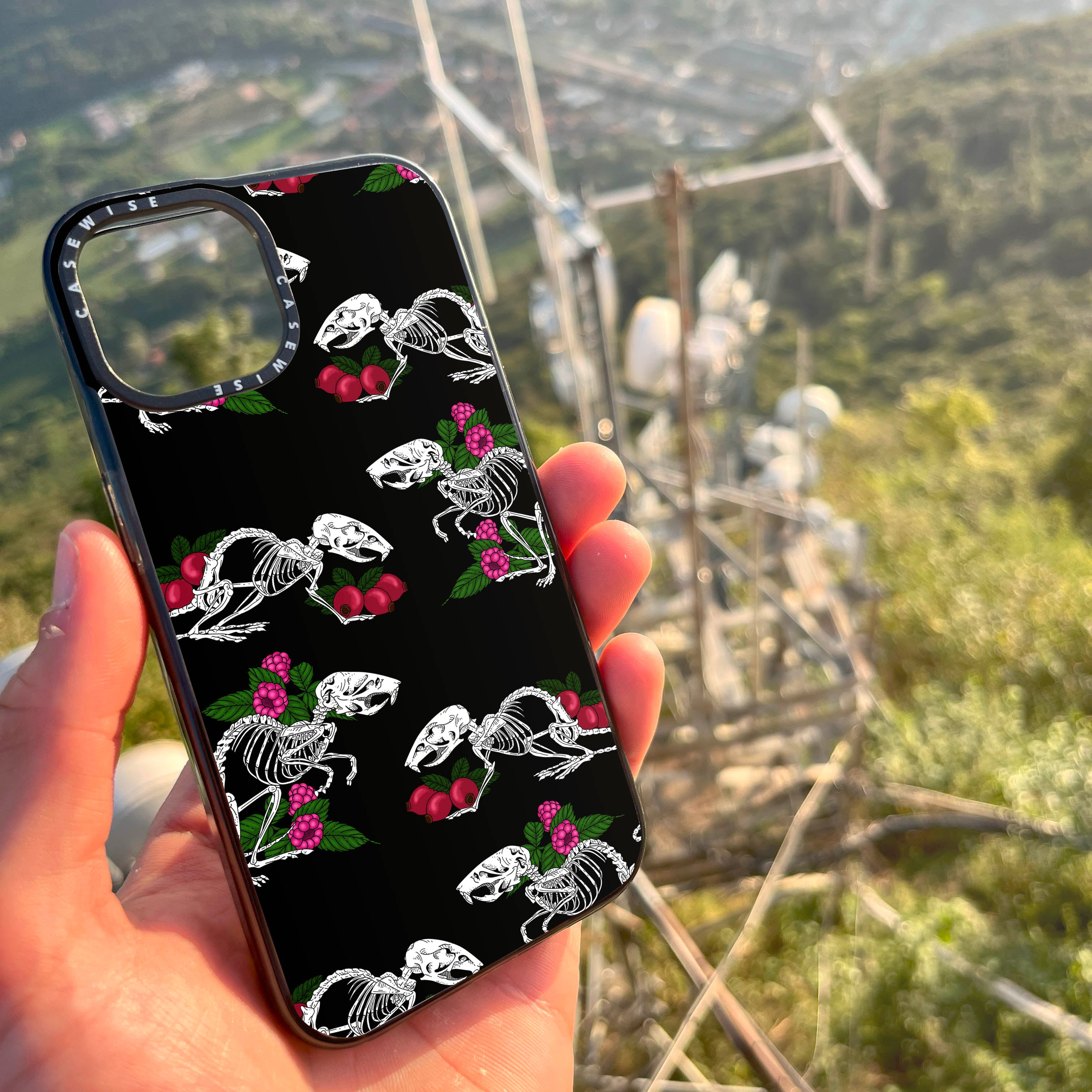 CASEWISE CASEWISE