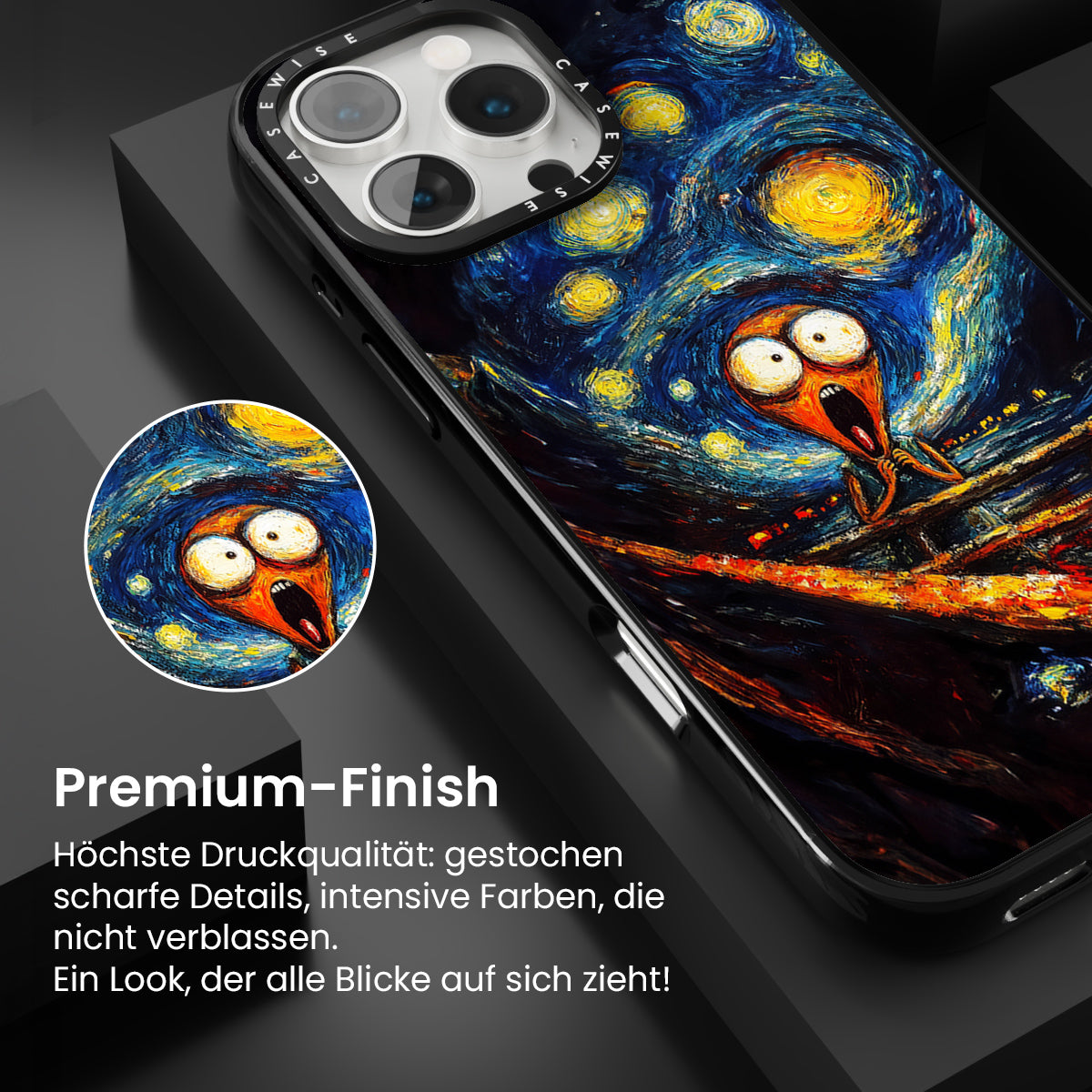 CASEWISE CASEWISE

Premium-Finish

Höchste Druckqualität: gestochen scharfe Details, intensive Farben, die nicht verblassen.
Ein Look, der alle Blicke auf sich zieht!