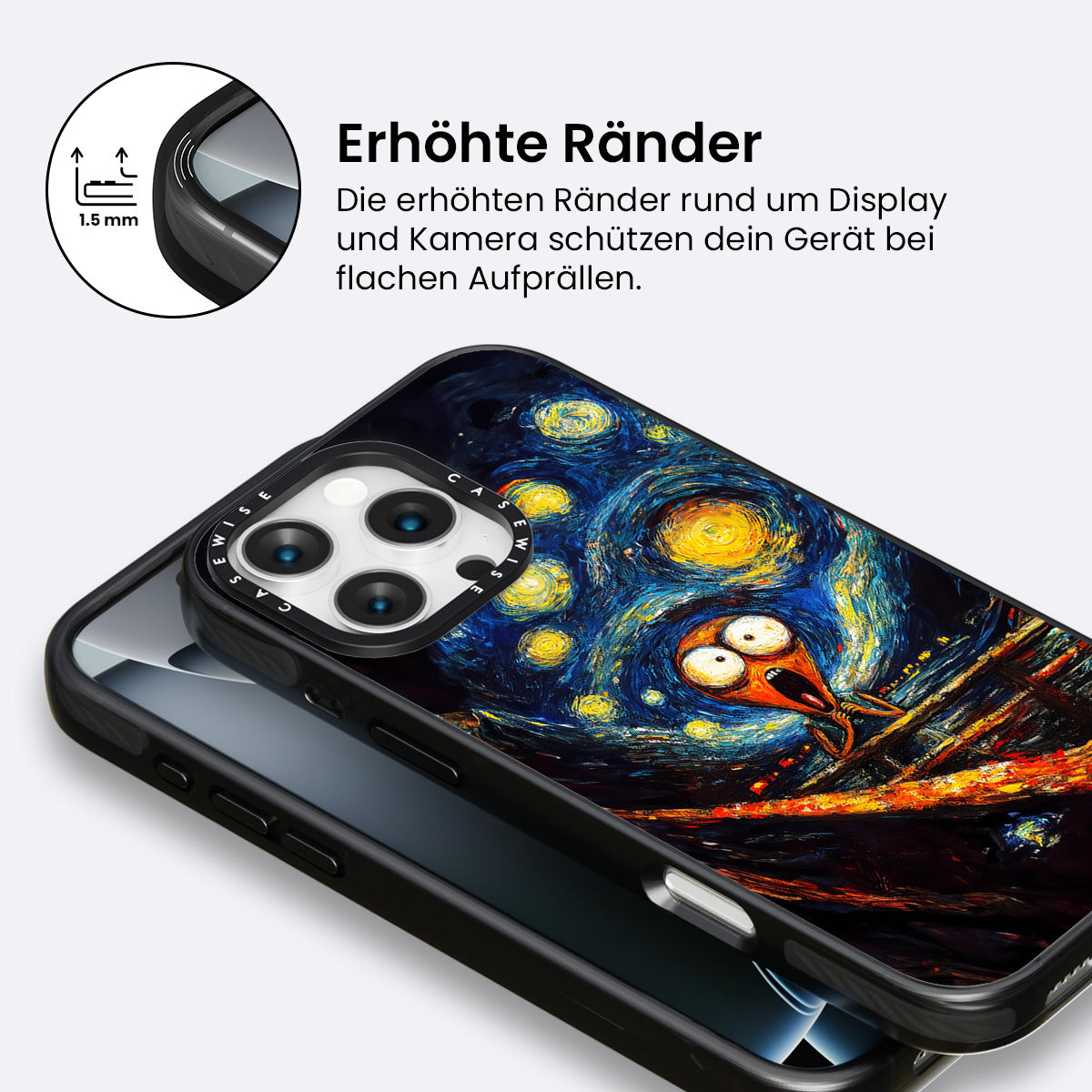 1.5 mm

Erhöhte Ränder

Die erhöhten Ränder rund um Display und Kamera schützen dein Gerät bei flachen Aufprällen.

CASEWISE CASEWISE