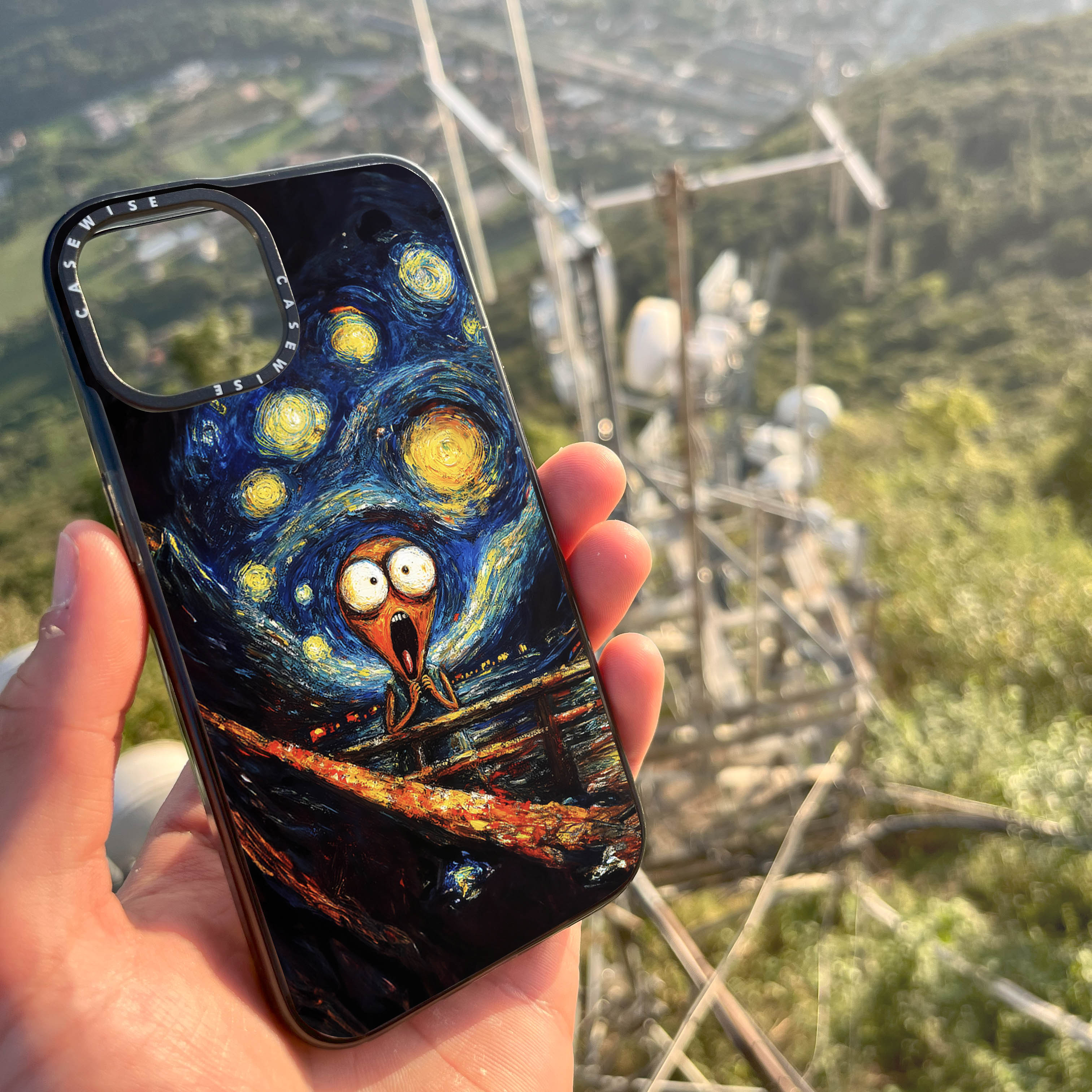 CASEWISE CASEWISE