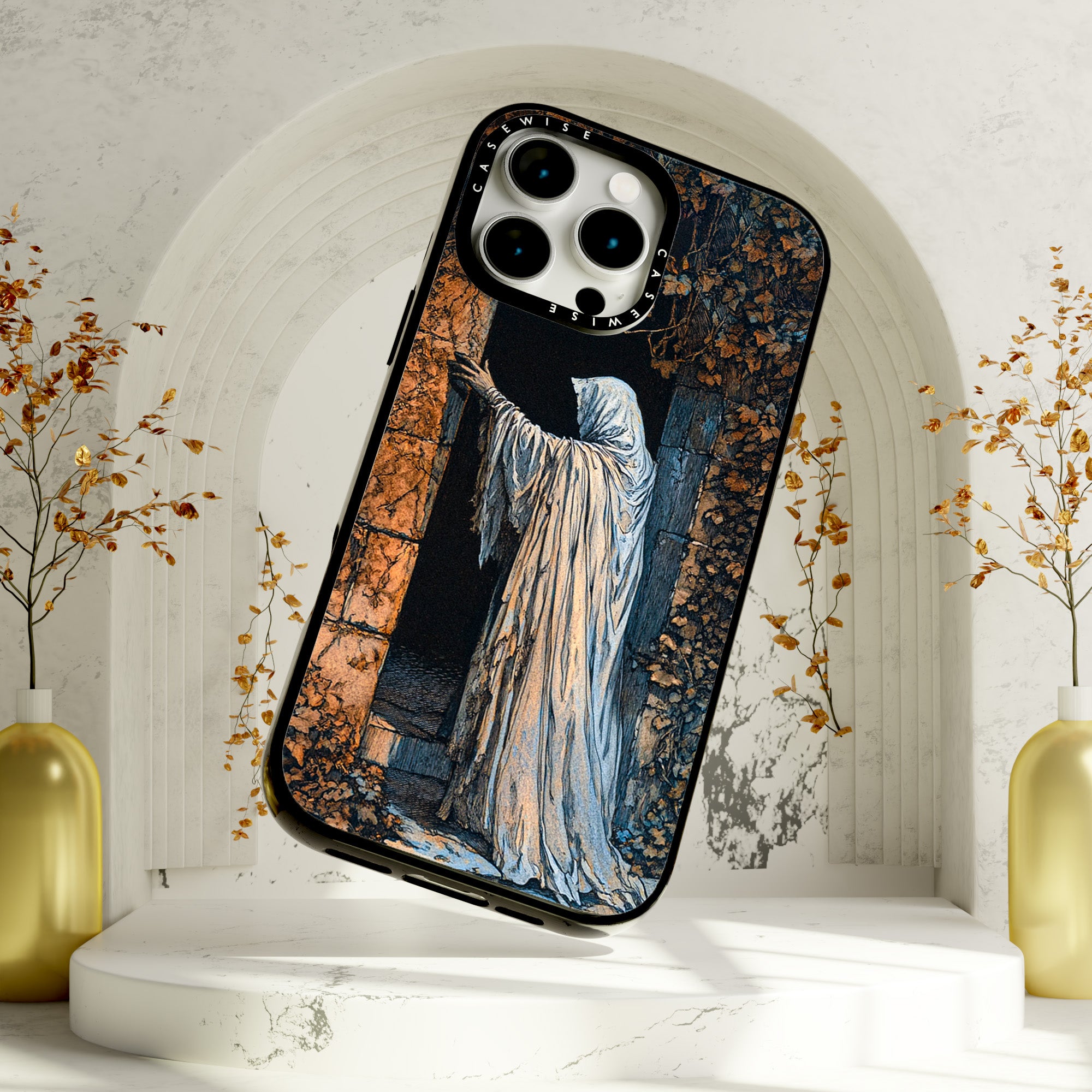 CASEWISE CASEWISE