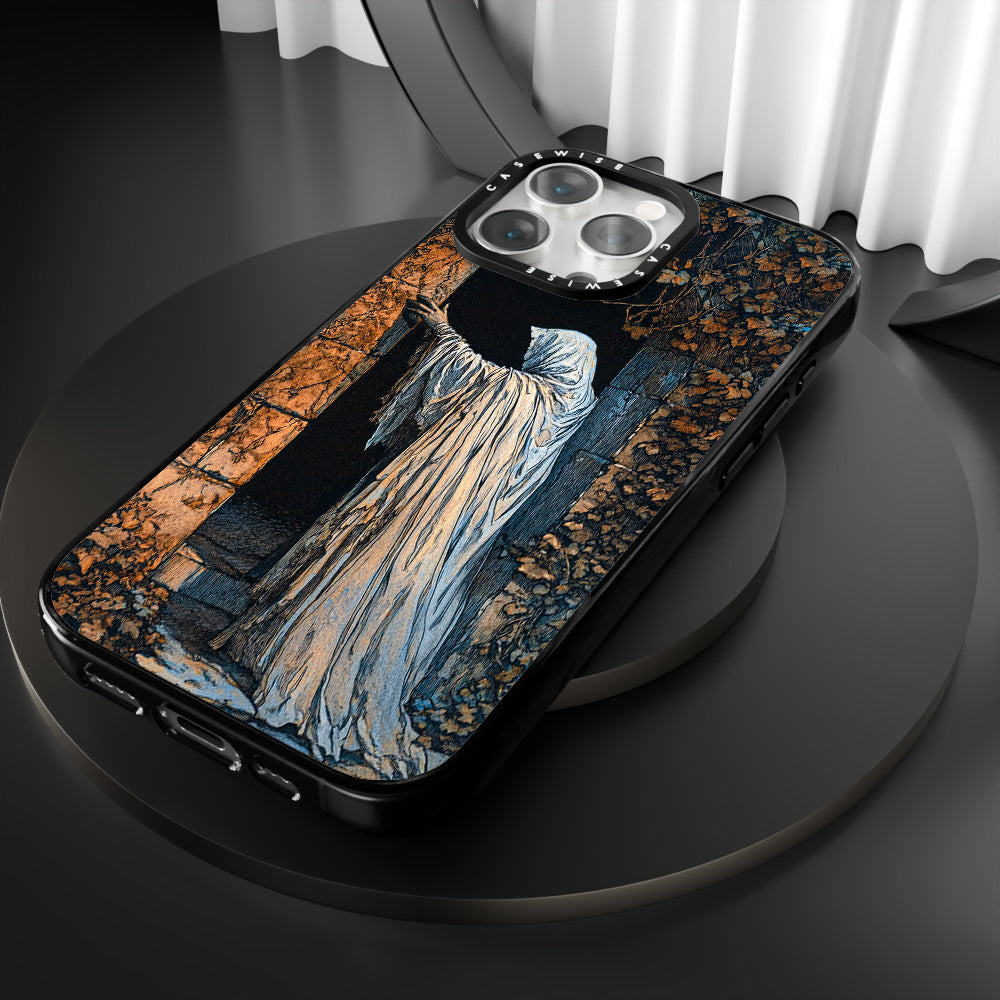 CASEWISE CASEWISE