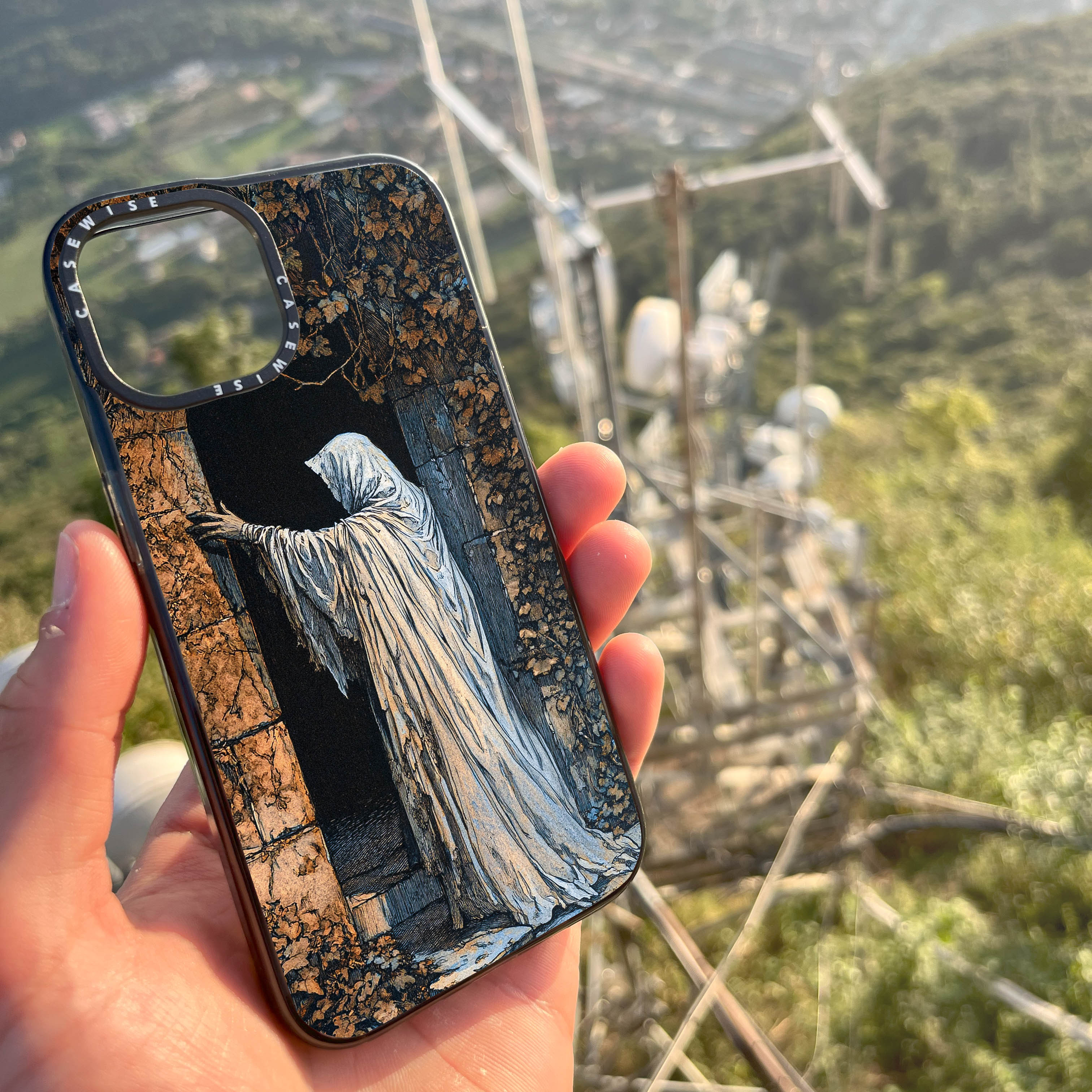 CASEWISE CASEWISE