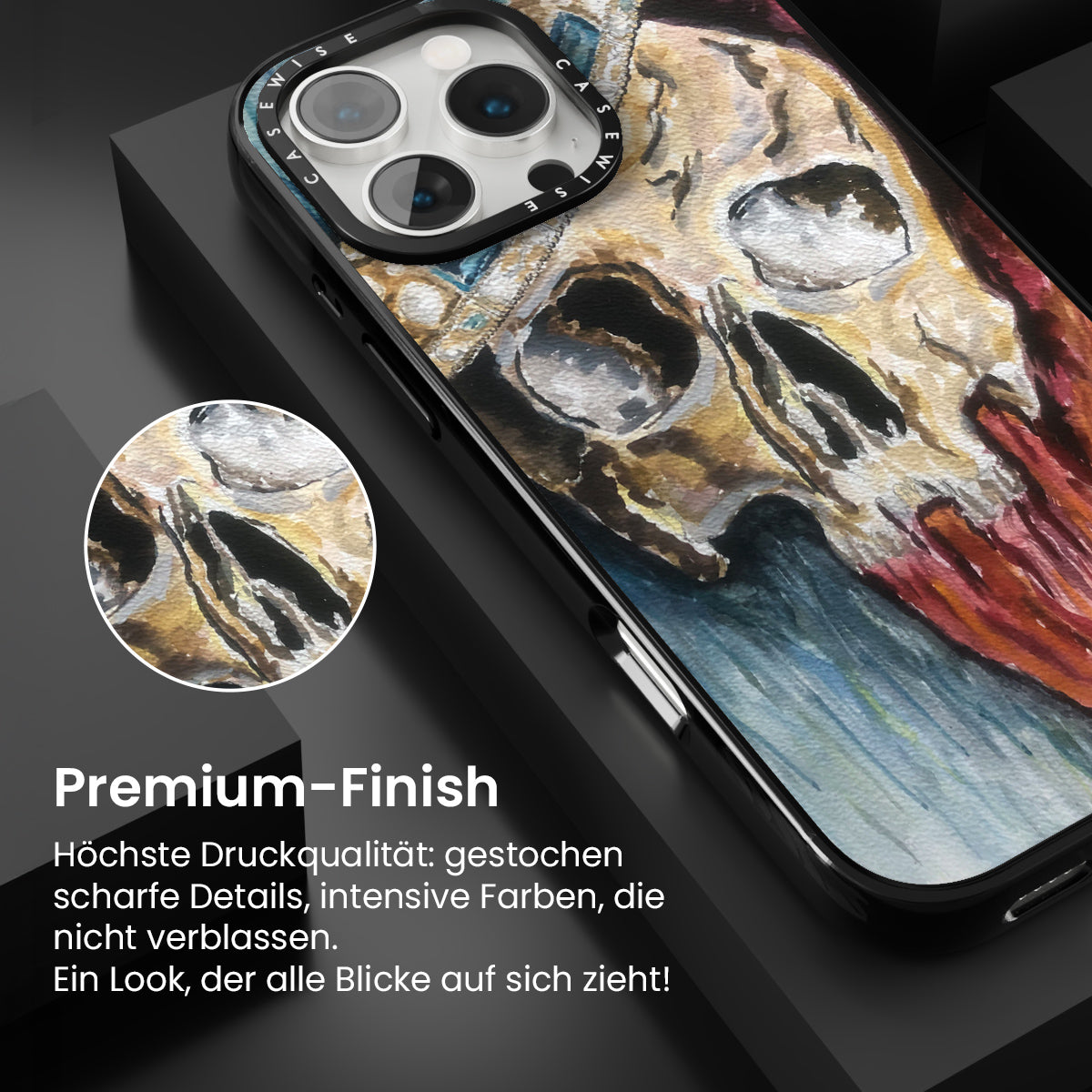 CASEWISE CASEWISE

Premium-Finish

Höchste Druckqualität: gestochen scharfe Details, intensive Farben, die nicht verblassen.
Ein Look, der alle Blicke auf sich zieht!