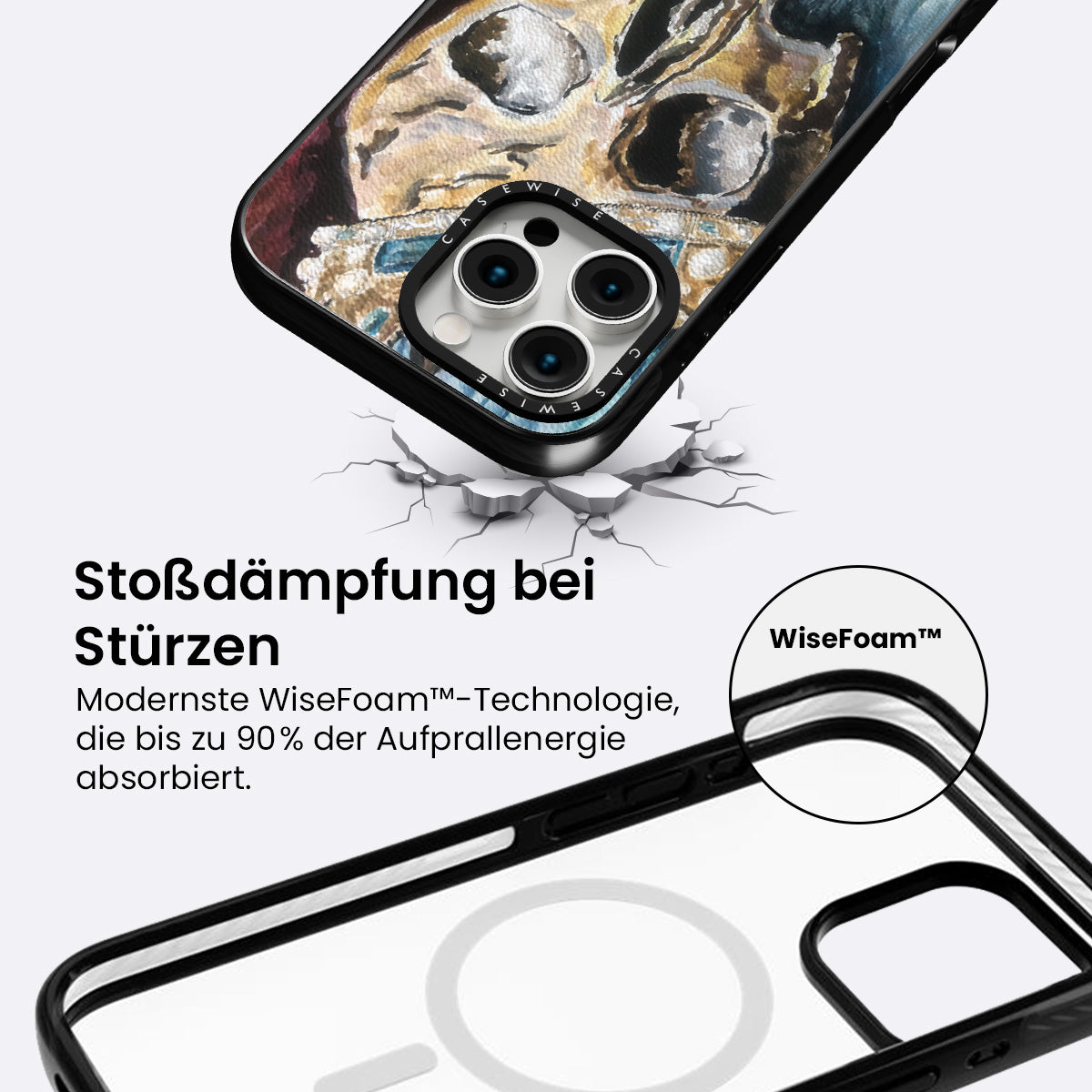 CASEWISE

CASEWISE

Stoßdämpfung bei Stürzen

Modernste WiseFoam™-Technologie, die bis zu 90% der Aufprallenergie absorbiert.

WiseFoam™