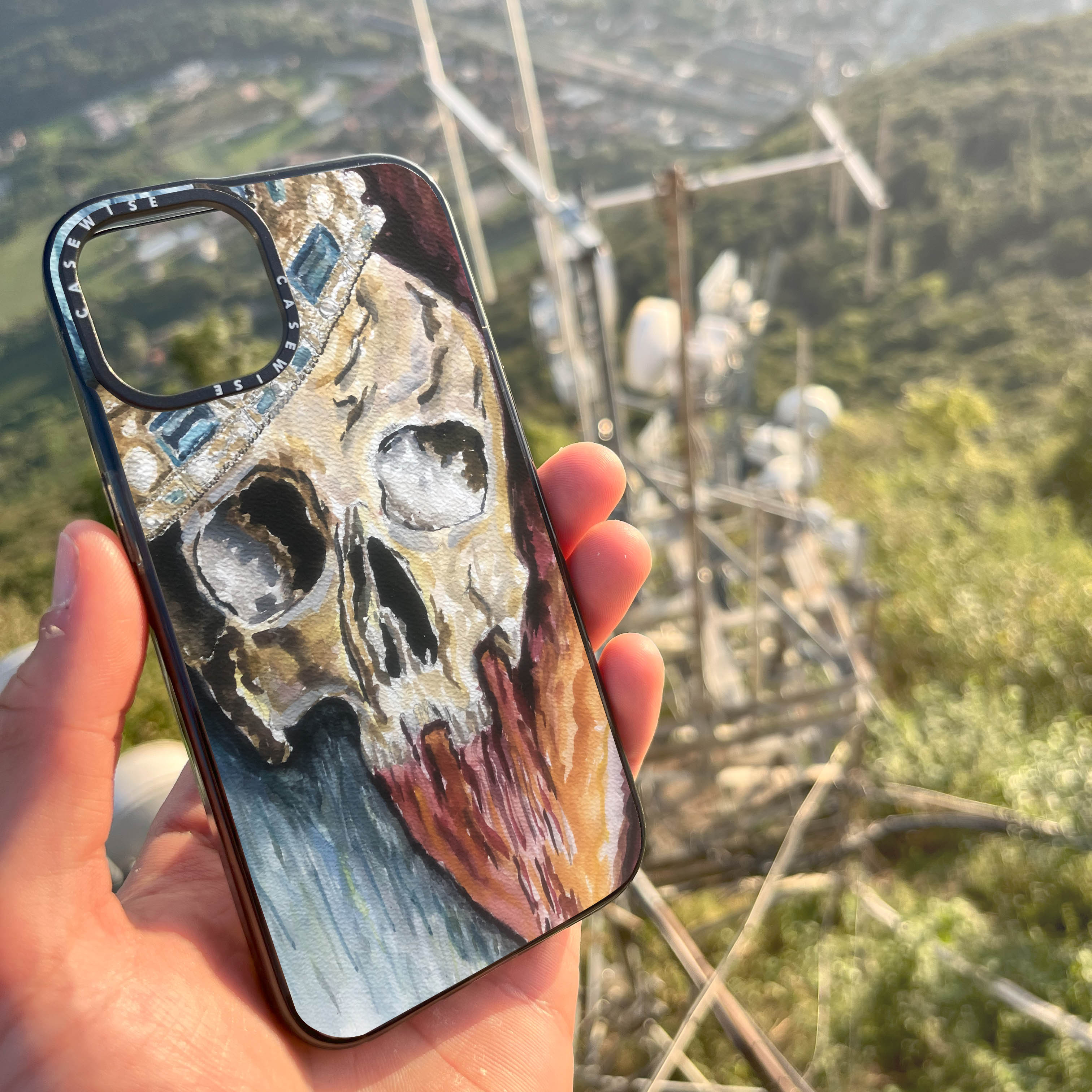 CASEWISE CASEWISE