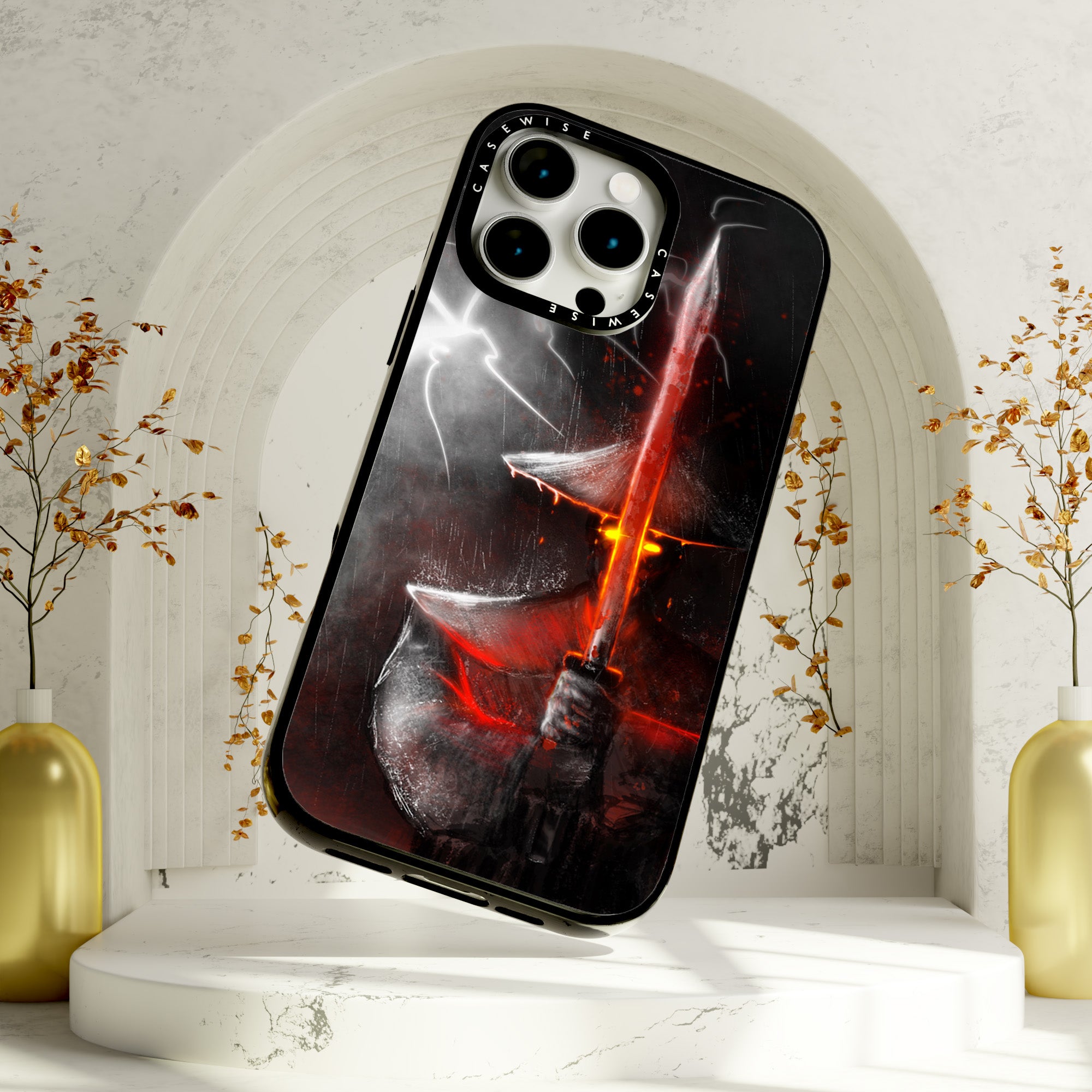 CASEWISE

CASEWISE