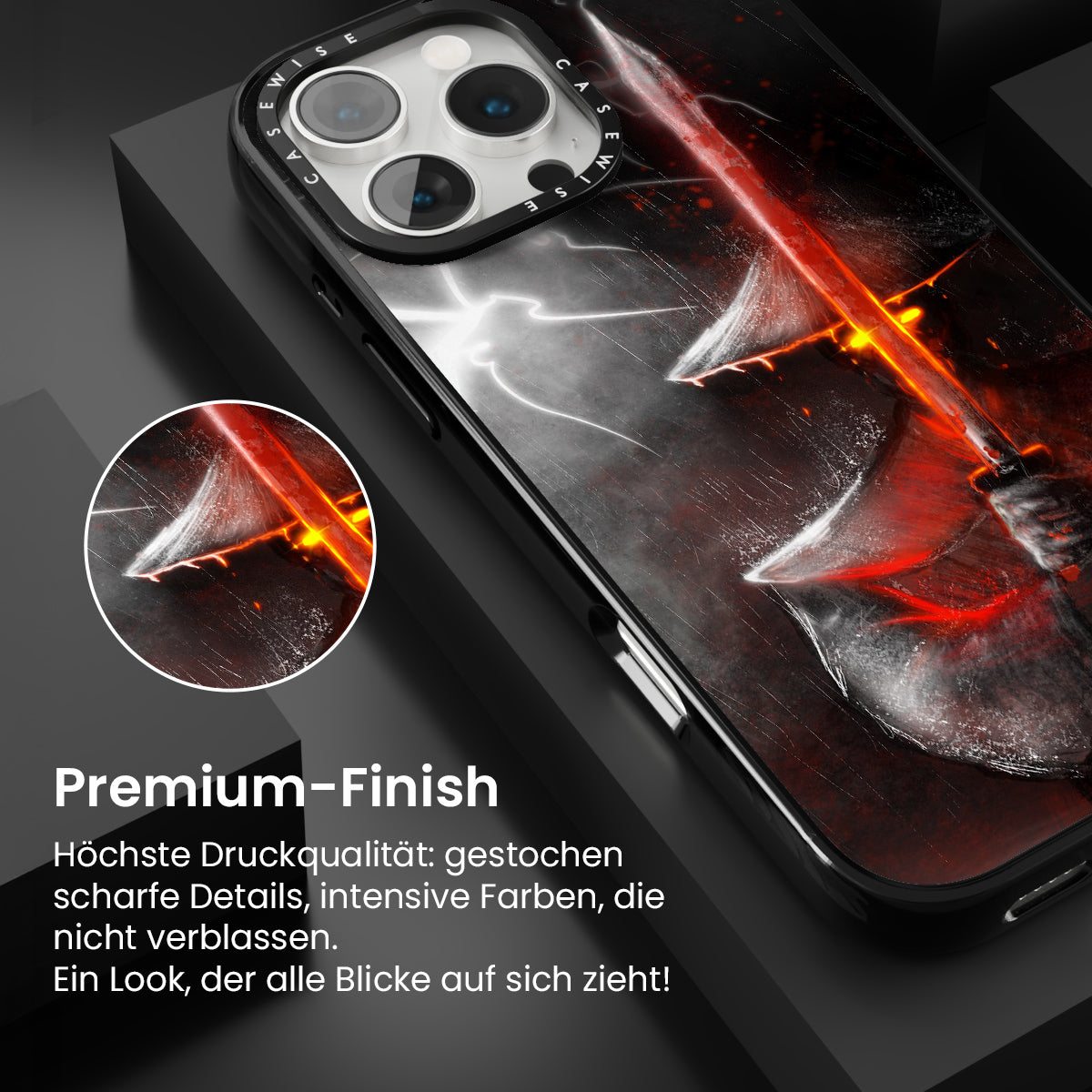 CASEWISE CASEWISE

Premium-Finish

Höchste Druckqualität: gestochen scharfe Details, intensive Farben, die nicht verblassen.
Ein Look, der alle Blicke auf sich zieht!