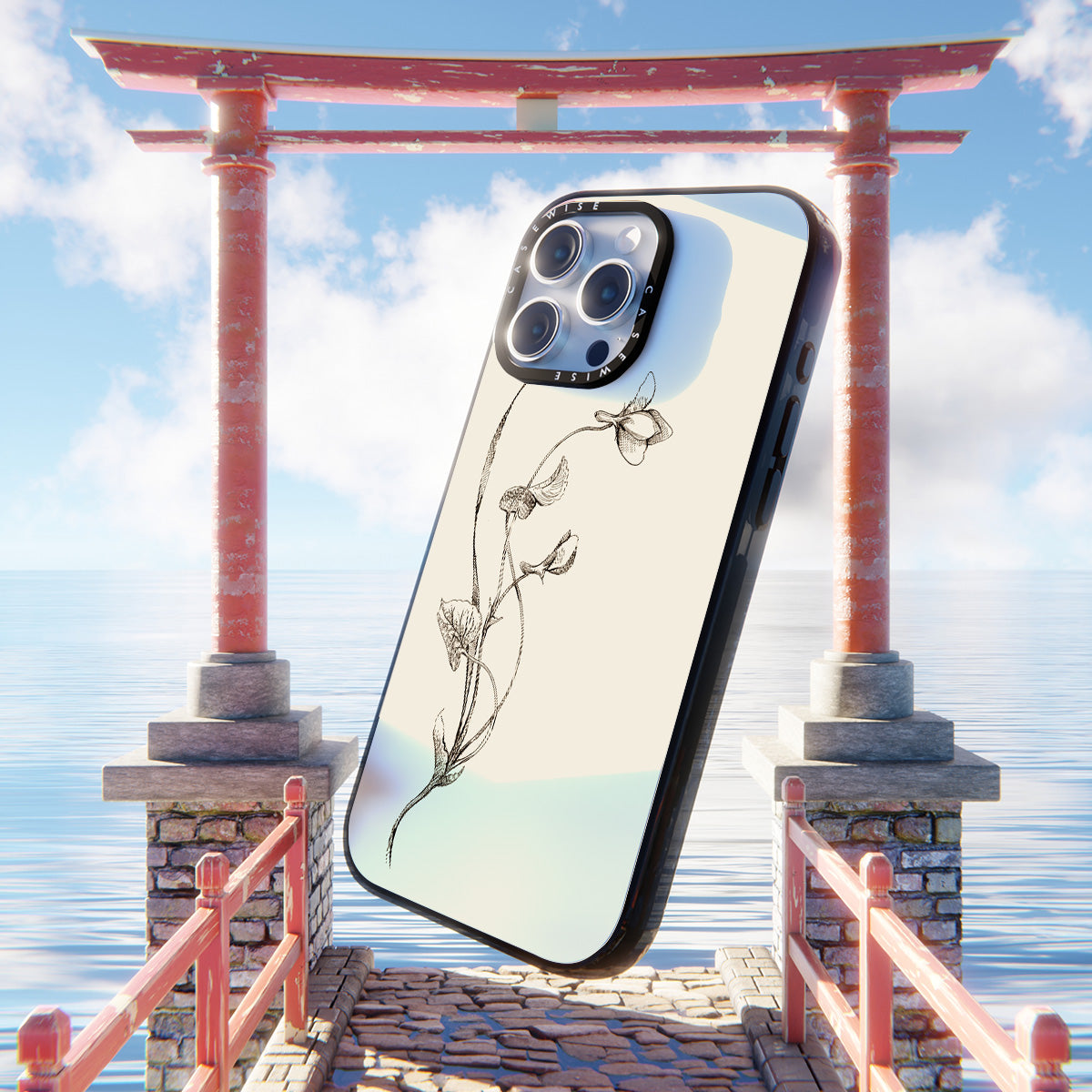 CASEWISE CASEWISE