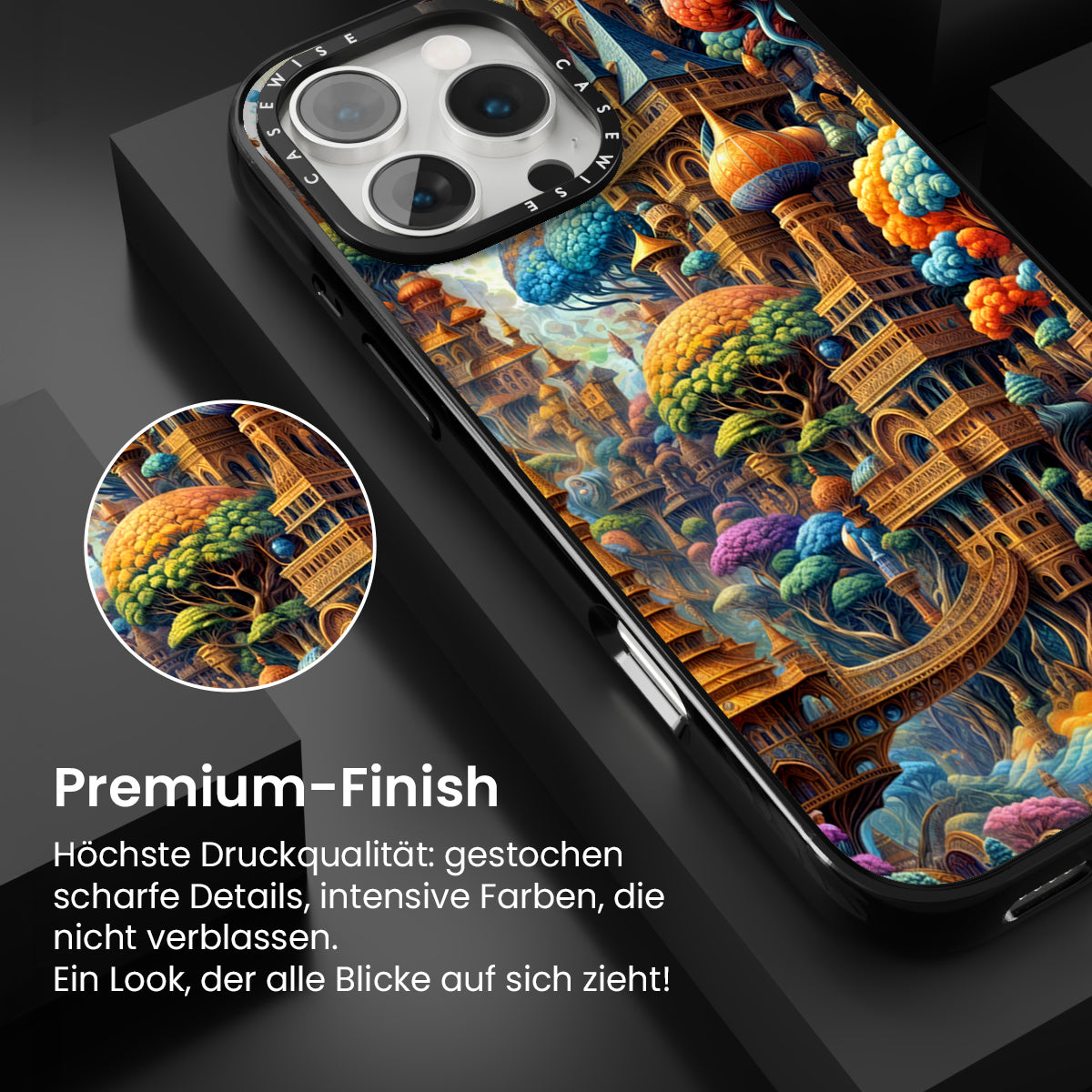 CASEWISE CASEWISE

Premium-Finish

Höchste Druckqualität: gestochen scharfe Details, intensive Farben, die nicht verblassen.
Ein Look, der alle Blicke auf sich zieht!