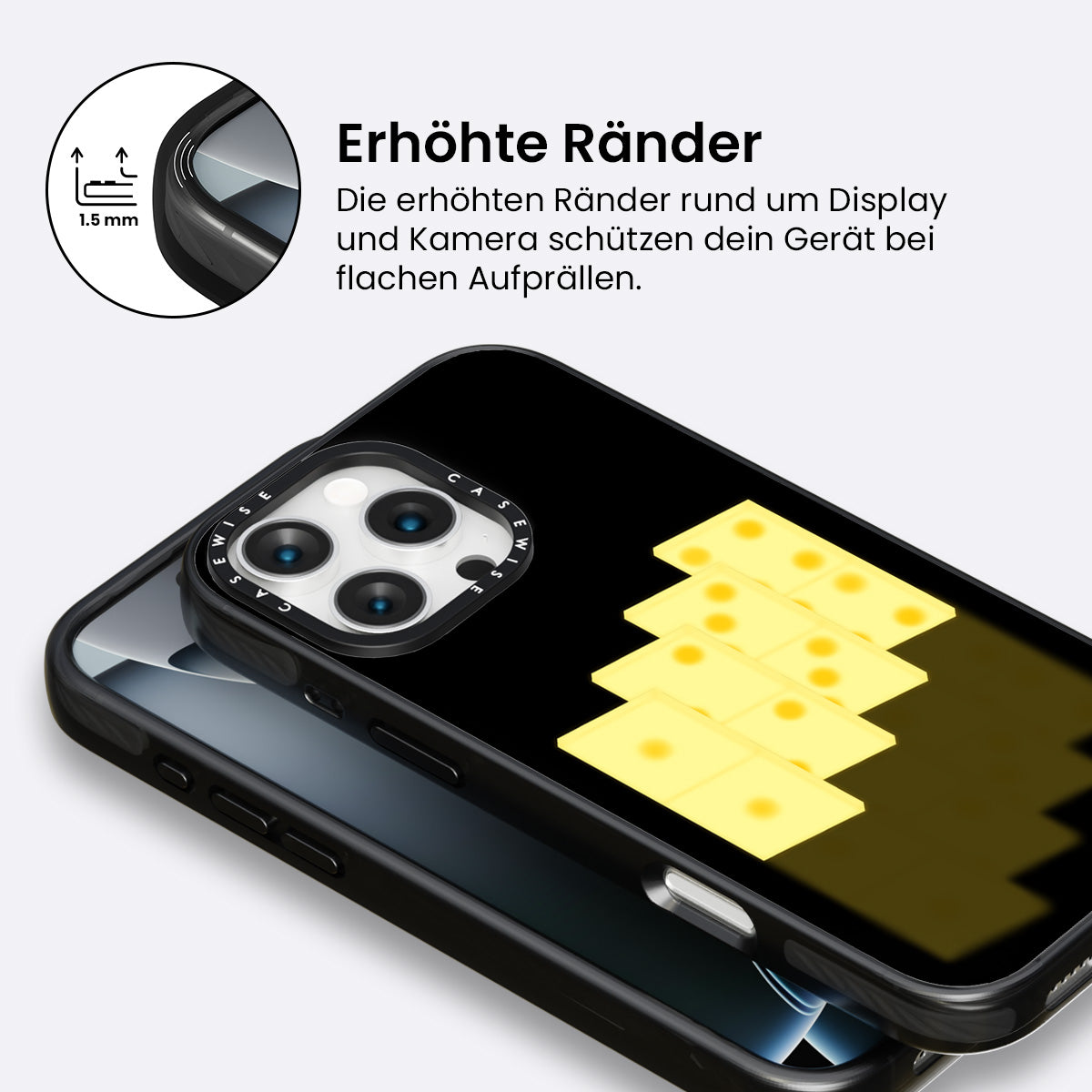 1.5 mm

Erhöhte Ränder

Die erhöhten Ränder rund um Display und Kamera schützen dein Gerät bei flachen Aufprällen.

CASEWISE CASEWISE