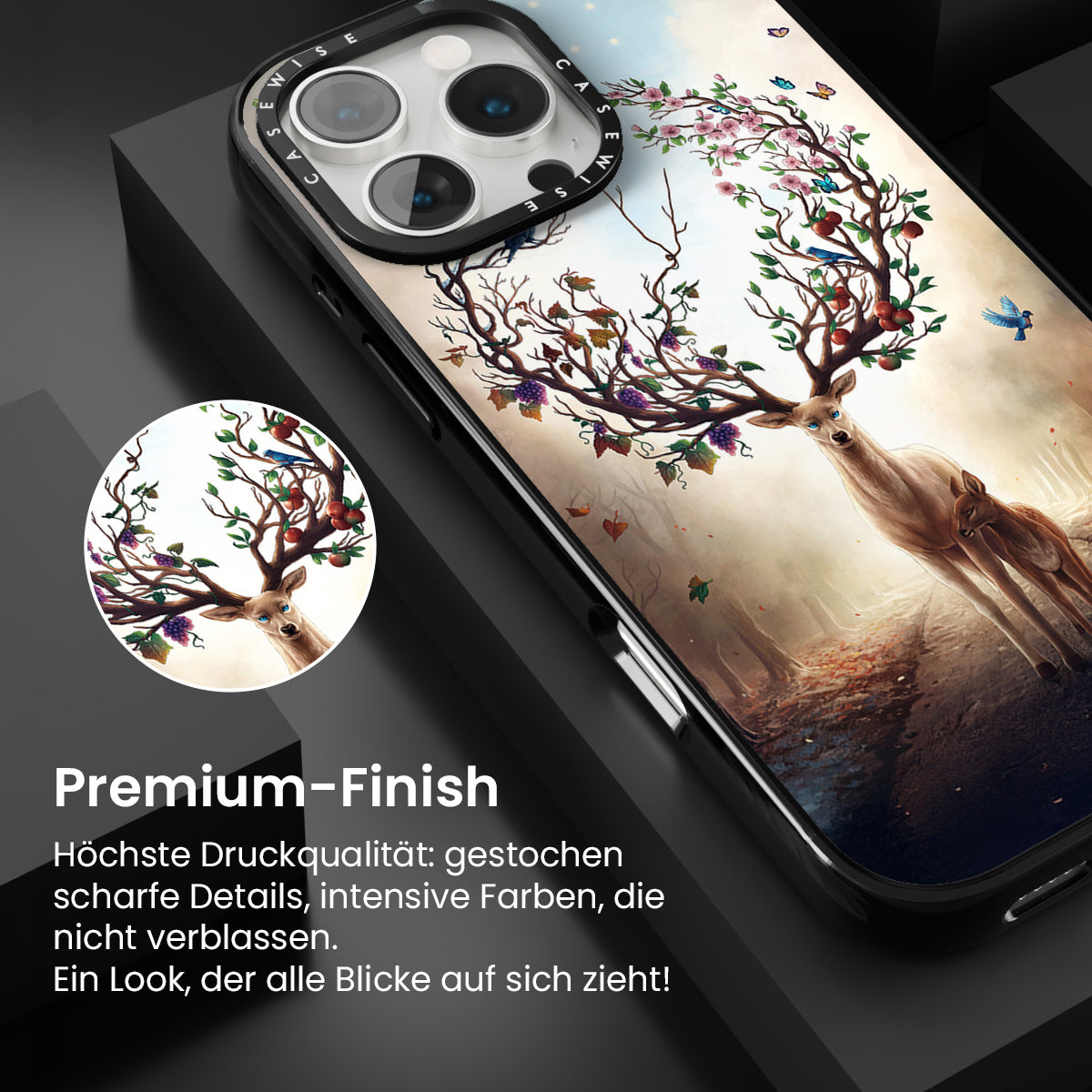 CASEWISE CASEWISE

Premium-Finish

Höchste Druckqualität: gestochen scharfe Details, intensive Farben, die nicht verblassen.
Ein Look, der alle Blicke auf sich zieht!