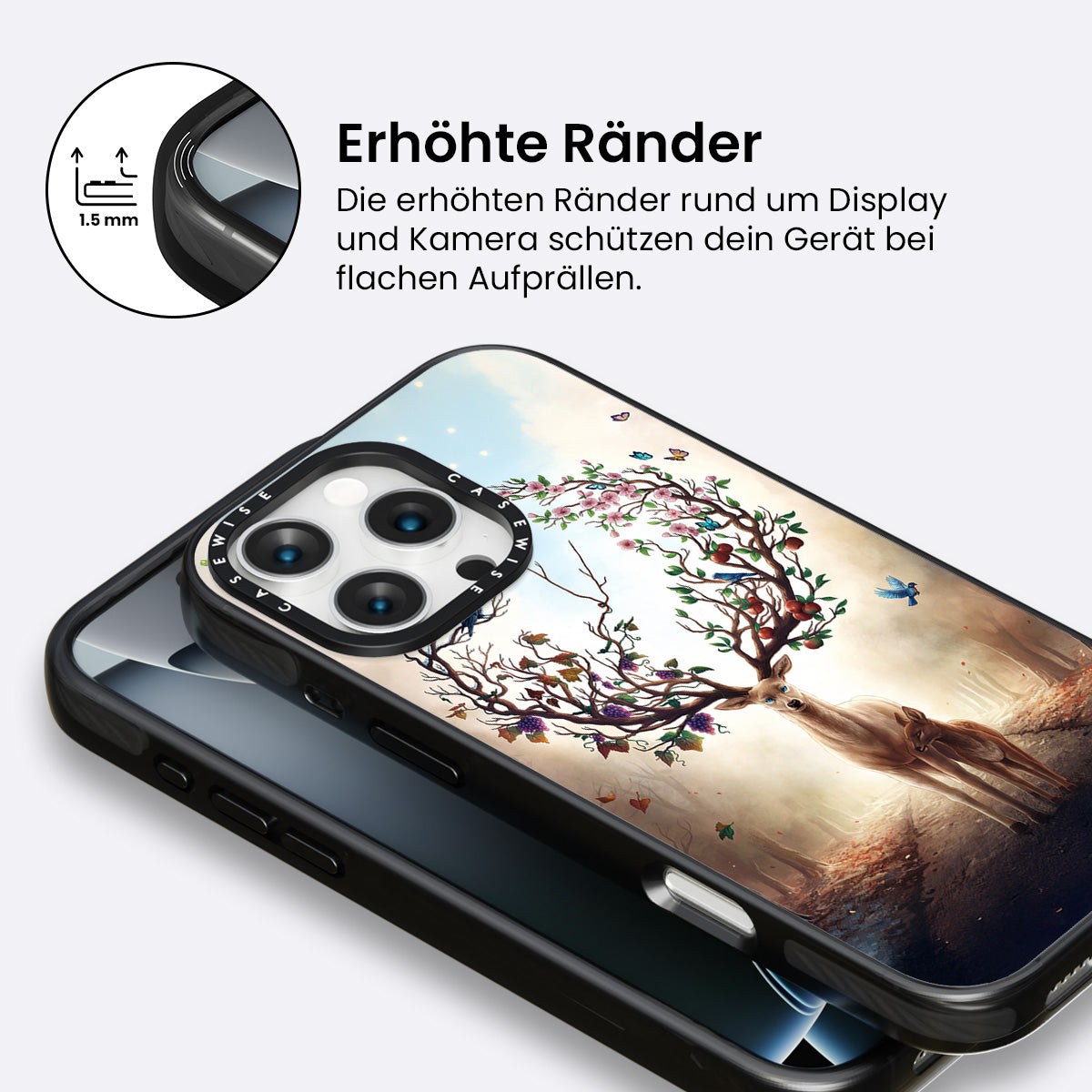 1.5 mm

Erhöhte Ränder

Die erhöhten Ränder rund um Display und Kamera schützen dein Gerät bei flachen Aufprällen.

CASEWISE CASEWISE